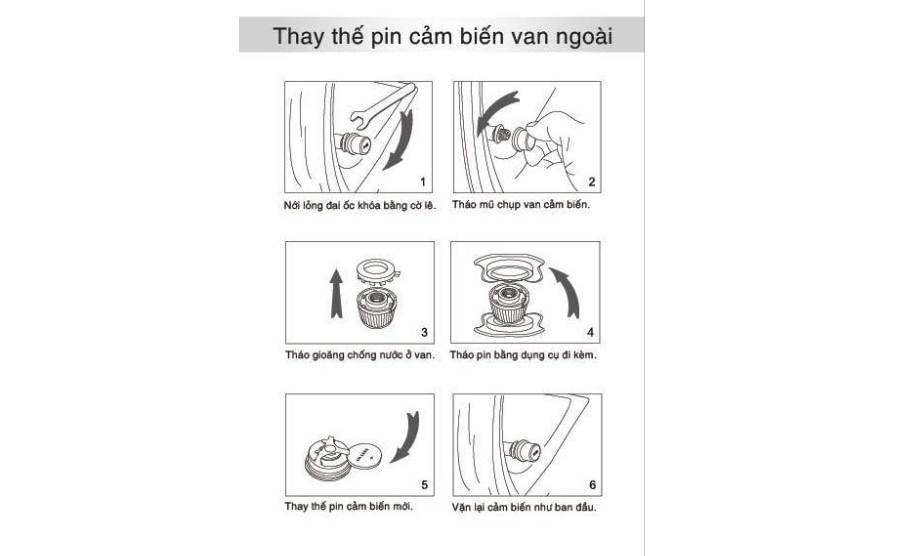 Thay thế pin cảm biến van ngoài

1
Nới lỏng đai ốc khóa bằng cờ lê.

2
Tháo mũ chụp van cảm biến.

3
Tháo gioăng chống nước ở van.

4
Tháo pin bằng dụng cụ đi kèm.

5
Thay thế pin cảm biến mới.

6
Vặn lại cảm biến như ban đầu.