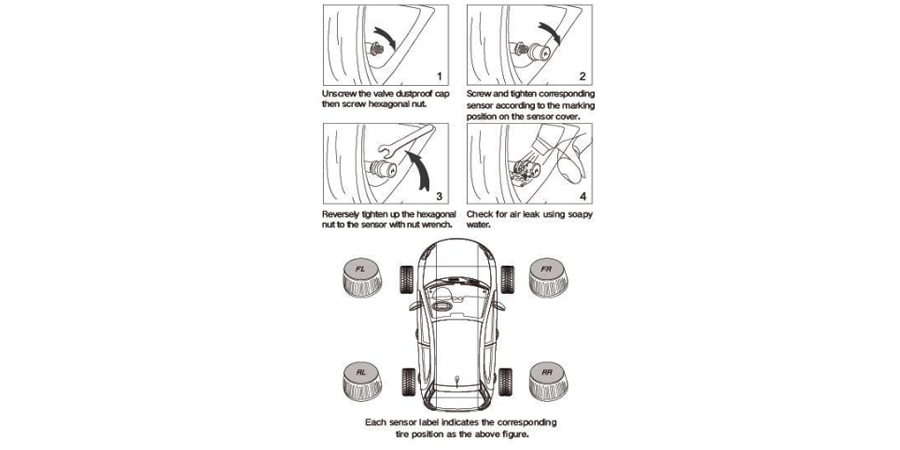 1

Unscrew the valve dustproof cap then screw hexagonal nut.

2

Screw and tighten corresponding sensor according to the marking position on the sensor cover.

3

Reversely tighten up the hexagonal nut to the sensor with nut wrench.

4

Check for air leak using soapy water.

FL

FR

RL

RR

Each sensor label indicates the corresponding tire position as the above figure.