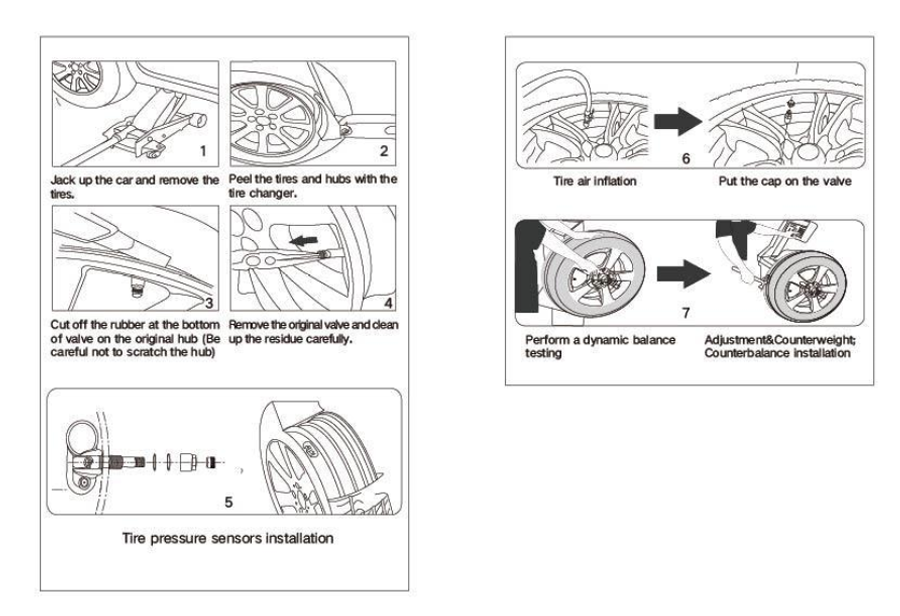 1

Jack up the car and remove the tires.

2

Peel the tires and hubs with the tire changer.

3

Cut off the rubber at the bottom of valve on the original hub (Be careful not to scratch the hub)

4

Remove the original valve and clean up the residue carefully.

5

Tire pressure sensors installation

6

Tire air inflation

Put the cap on the valve

7

Perform a dynamic balance testing

Adjustment&Counterweight; Counterbalance installation