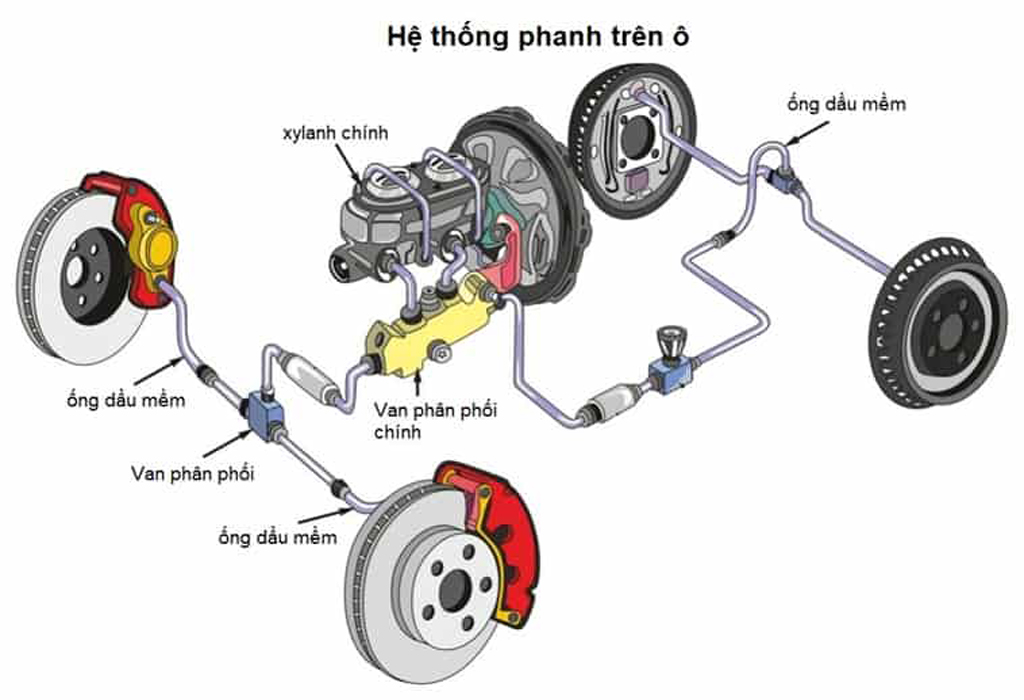 Hệ thống phanh trên ô

xylanh chính

ống dầu mềm

ống dầu mềm

Van phân phối chính

Van phân phối

ống dầu mềm