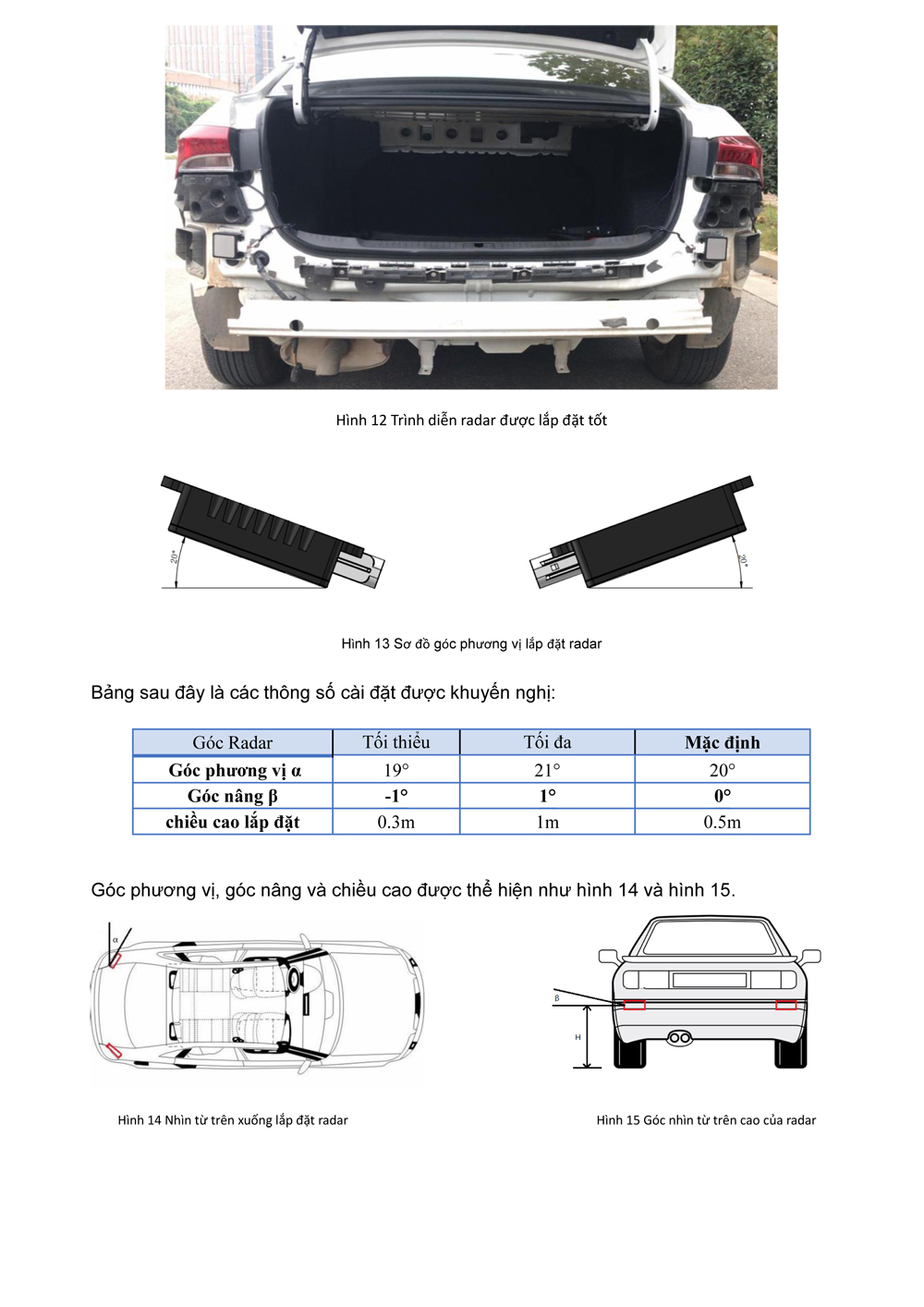 Hình 12 Trình diễn radar được lắp đặt tốt

20°

20°

Hình 13 Sơ đồ góc phương vị lắp đặt radar

Bảng sau đây là các thông số cài đặt được khuyến nghị:

| Góc Radar | Tối thiểu | Tối đa | Mặc định |
|---|---|---|---|
| Góc phương vị α | 19° | 21° | 20° |
| Góc nâng β | -1° | 1° | 0° |
| chiều cao lắp đặt | 0.3m | 1m | 0.5m |

Góc phương vị, góc nâng và chiều cao được thể hiện như hình 14 và hình 15.

α

β

H

Hình 14 Nhìn từ trên xuống lắp đặt radar

Hình 15 Góc nhìn từ trên cao của radar