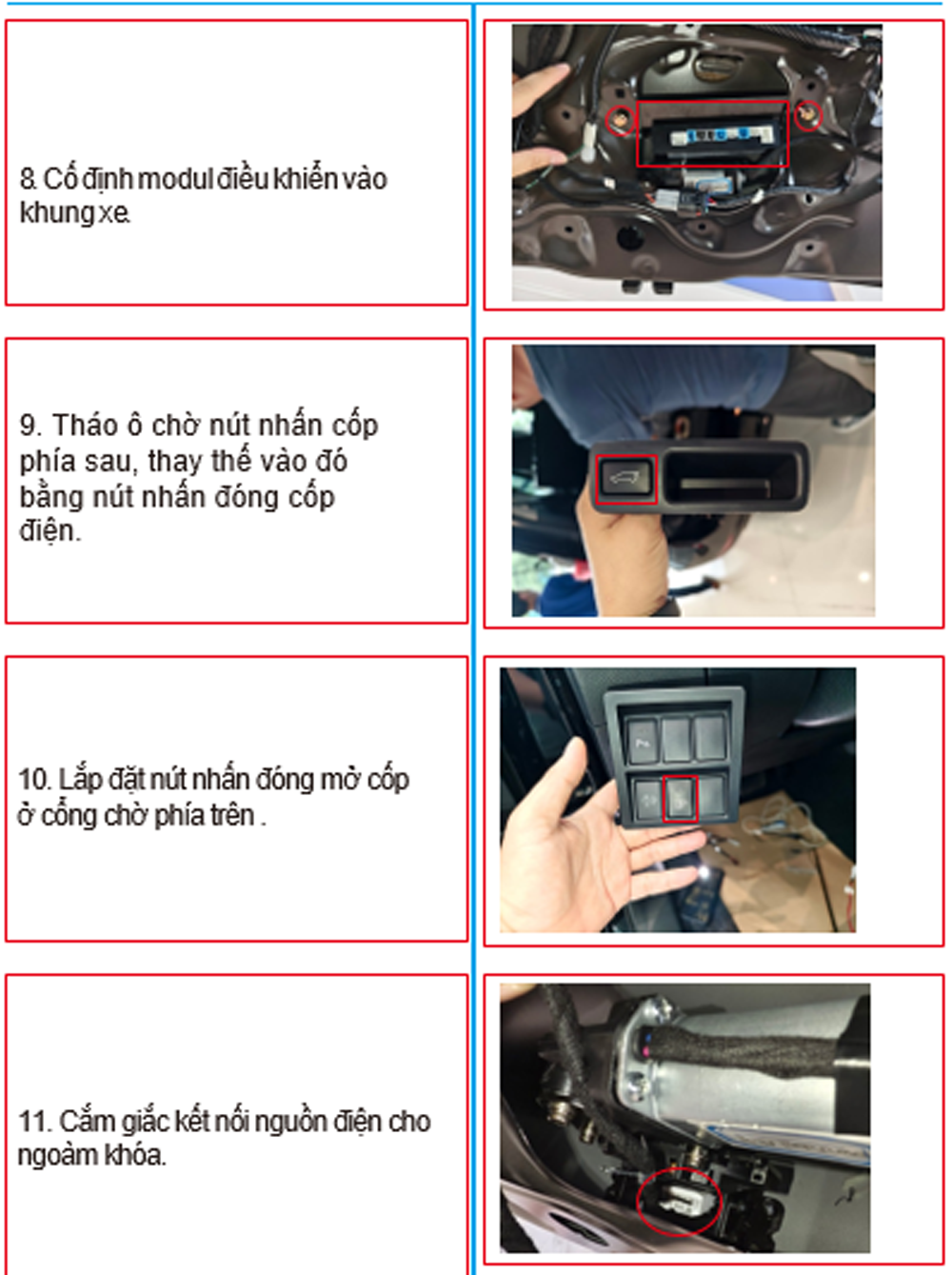 8. Cố định modul điều khiển vào khung xe.

9. Tháo ô chờ nút nhấn cốp phía sau, thay thế vào đó bằng nút nhấn đóng cốp điện.

10. Lắp đặt nút nhấn đóng mở cốp ở cổng chờ phía trên .

11. Cắm giắc kết nối nguồn điện cho ngoàm khóa.