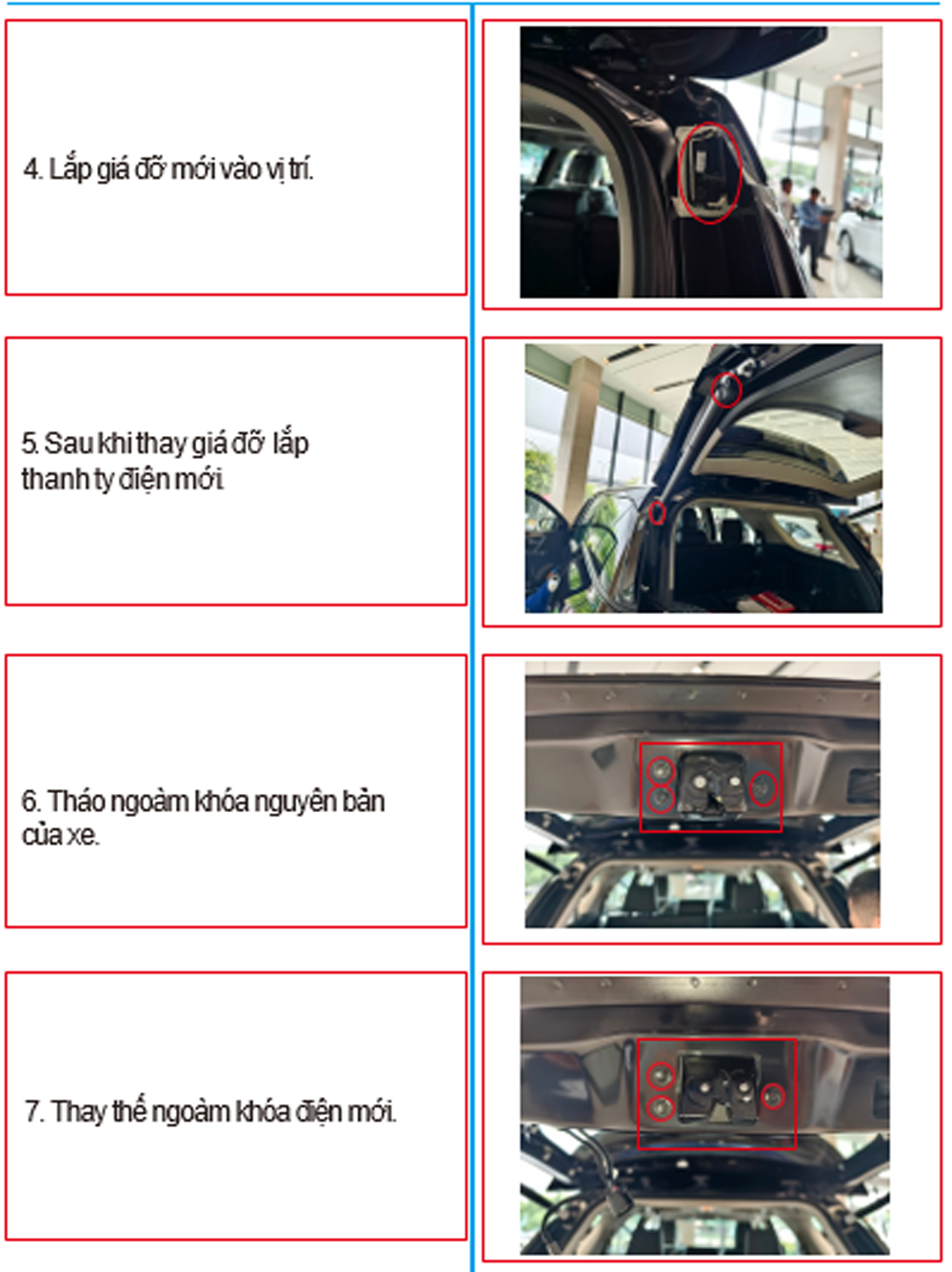 4. Lắp giá đỡ mới vào vị trí.

5. Sau khi thay giá đỡ lắp thanh ty điện mới.

6. Tháo ngoàm khóa nguyên bản của xe.

7. Thay thế ngoàm khóa điện mới.