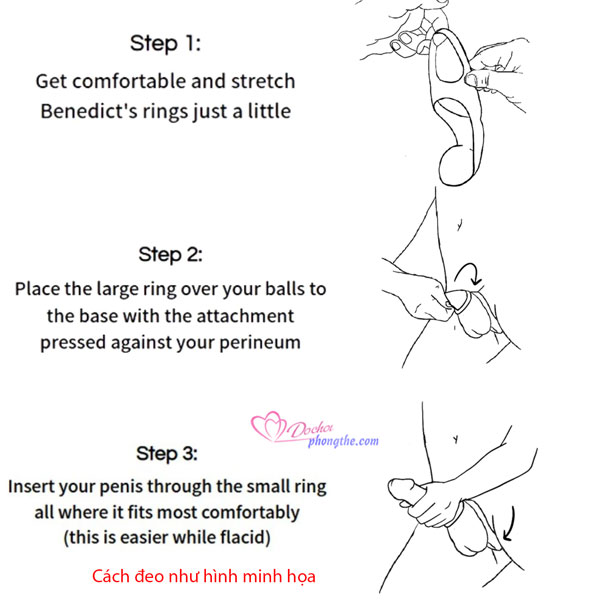 Step 1:
Get comfortable and stretch Benedict's rings just a little

Step 2:
Place the large ring over your balls to the base with the attachment pressed against your perineum

Dochoi phongthe.com

Step 3:
Insert your penis through the small ring all where it fits most comfortably (this is easier while flacid)

Cách đeo như hình minh họa