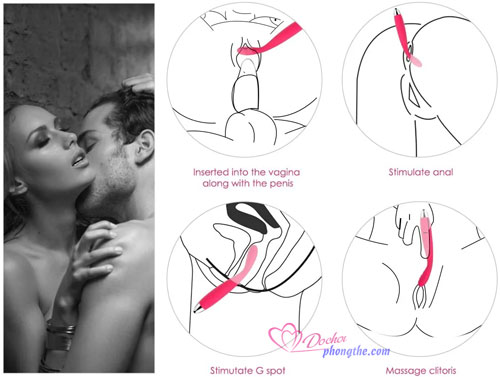 Inserted into the vagina along with the penis

Stimulate anal

Stimutate G spot

Massage clitoris

Dochoi phongthe.com