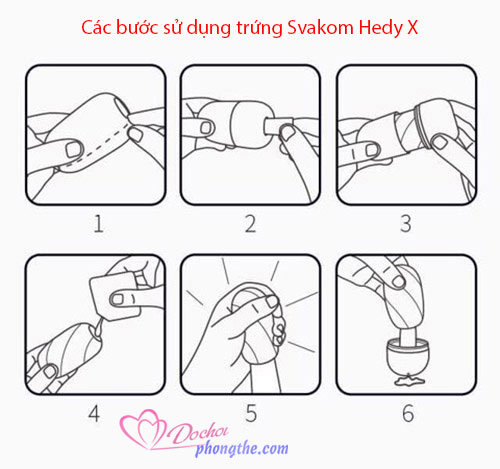 Các bước sử dụng trứng Svakom Hedy X

1

2

3

4

5

6

Dochoi
phongthe.com