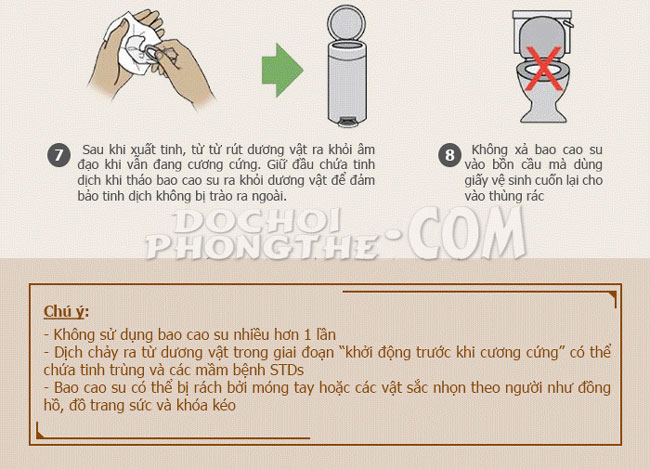 7 Sau khi xuất tinh, từ từ rút dương vật ra khỏi âm đạo khi vẫn đang cương cứng. Giữ đầu chứa tinh dịch khi tháo bao cao su ra khỏi dương vật để đảm bảo tinh dịch không bị trào ra ngoài.

8 Không xả bao cao su vào bồn cầu mà dùng giấy vệ sinh cuốn lại cho vào thùng rác

DOCHOI PHONGTHE.COM

Chú ý:
- Không sử dụng bao cao su nhiều hơn 1 lần
- Dịch chảy ra từ dương vật trong giai đoạn "khởi động trước khi cương cứng" có thể chứa tinh trùng và các mầm bệnh STDs
- Bao cao su có thể bị rách bởi móng tay hoặc các vật sắc nhọn theo người như đồng hồ, đồ trang sức và khóa kéo