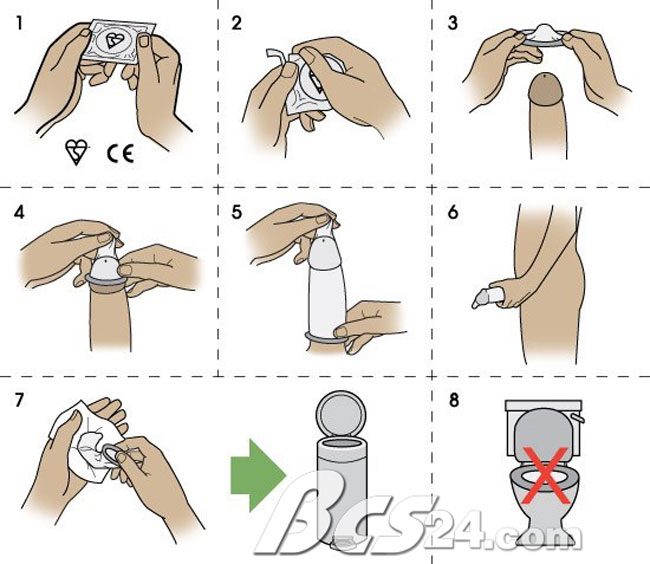 1

CE

2

3

4

5

6

7

8

BCS24.com