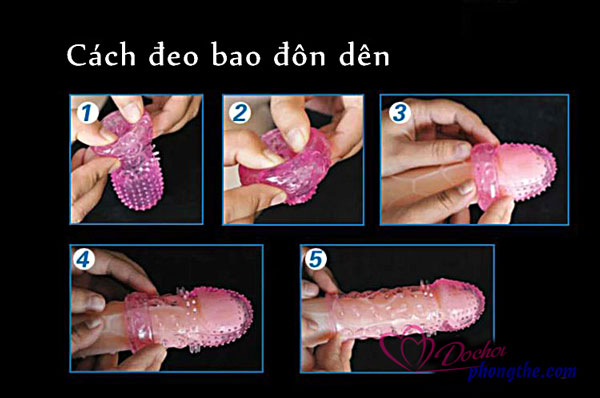 Cách đeo bao đôn dên

1

2

3

4

5

Dochoi phongthe.com