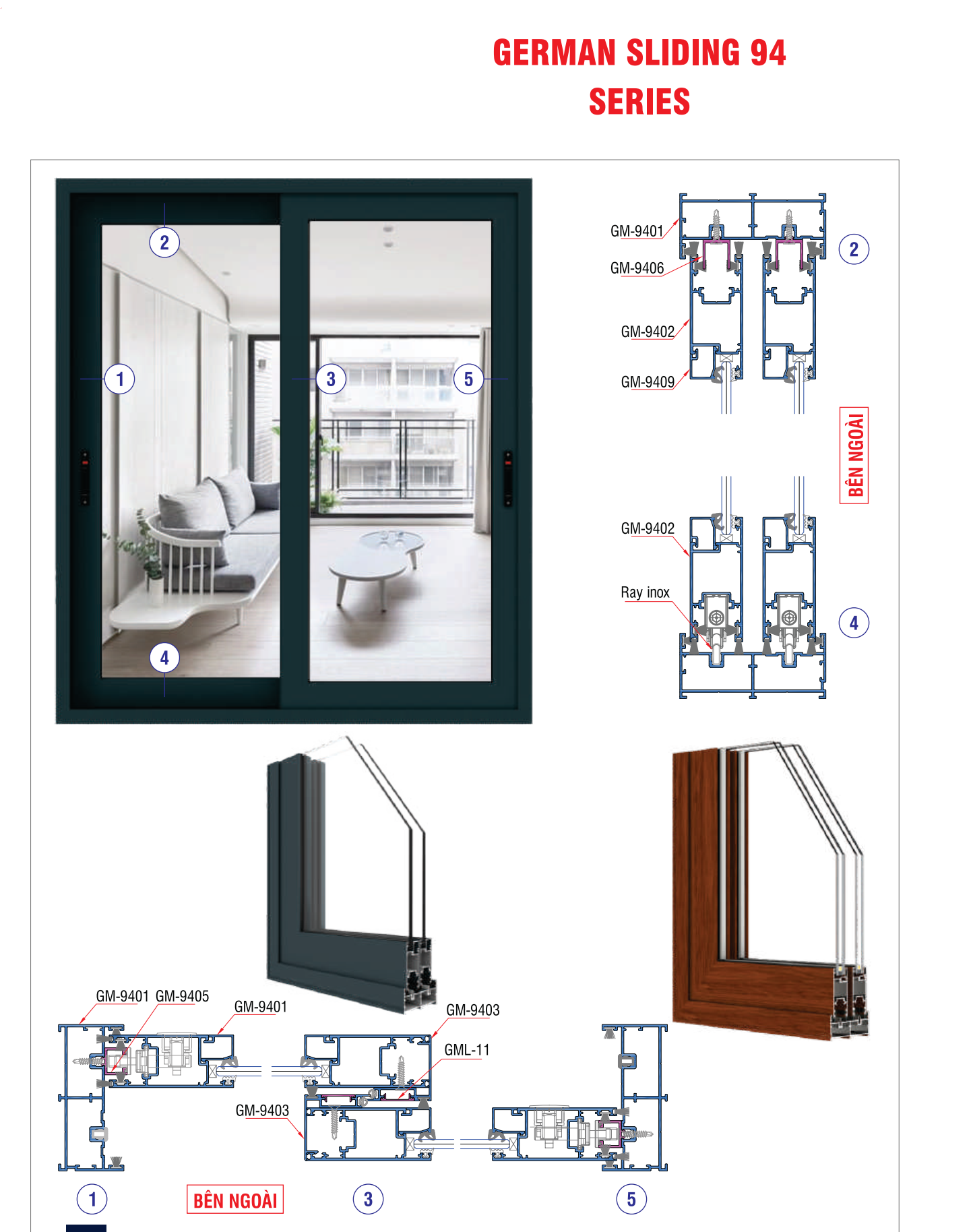 GERMAN SLIDING 94 SERIES

2

1

3

5

4

GM-9401

GM-9406

GM-9402

GM-9409

2

BÊN NGOÀI

GM-9402

Ray inox

4

GM-9401 GM-9405

GM-9401

GM-9403

GML-11

GM-9403

1

BÊN NGOÀI

3

5