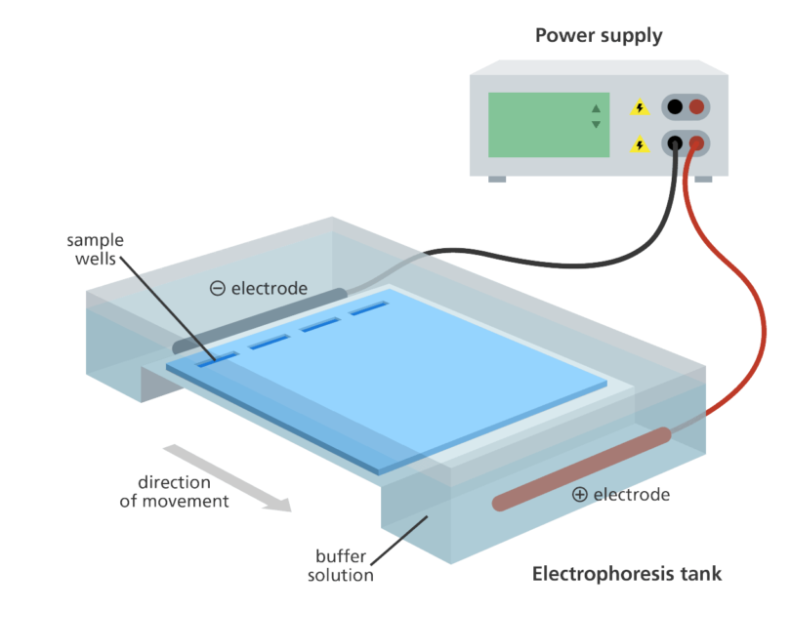 Power supply

sample wells

⊖ electrode

direction of movement

⊕ electrode

buffer solution

Electrophoresis tank