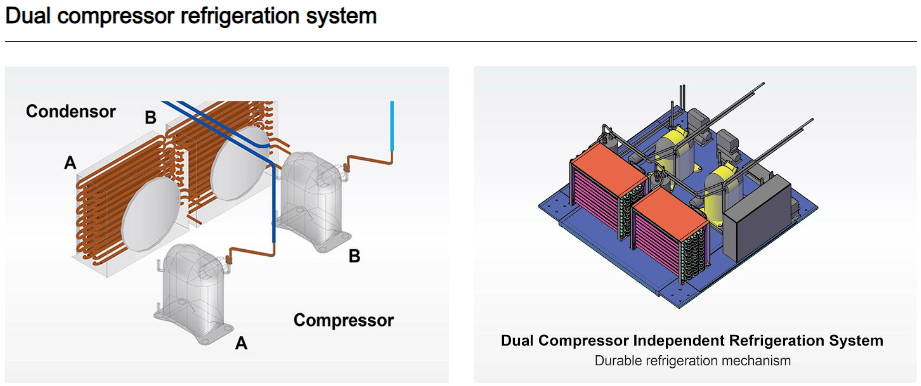 Dual compressor refrigeration system

Condensor

B

A

B

Compressor

A

Dual Compressor Independent Refrigeration System

Durable refrigeration mechanism