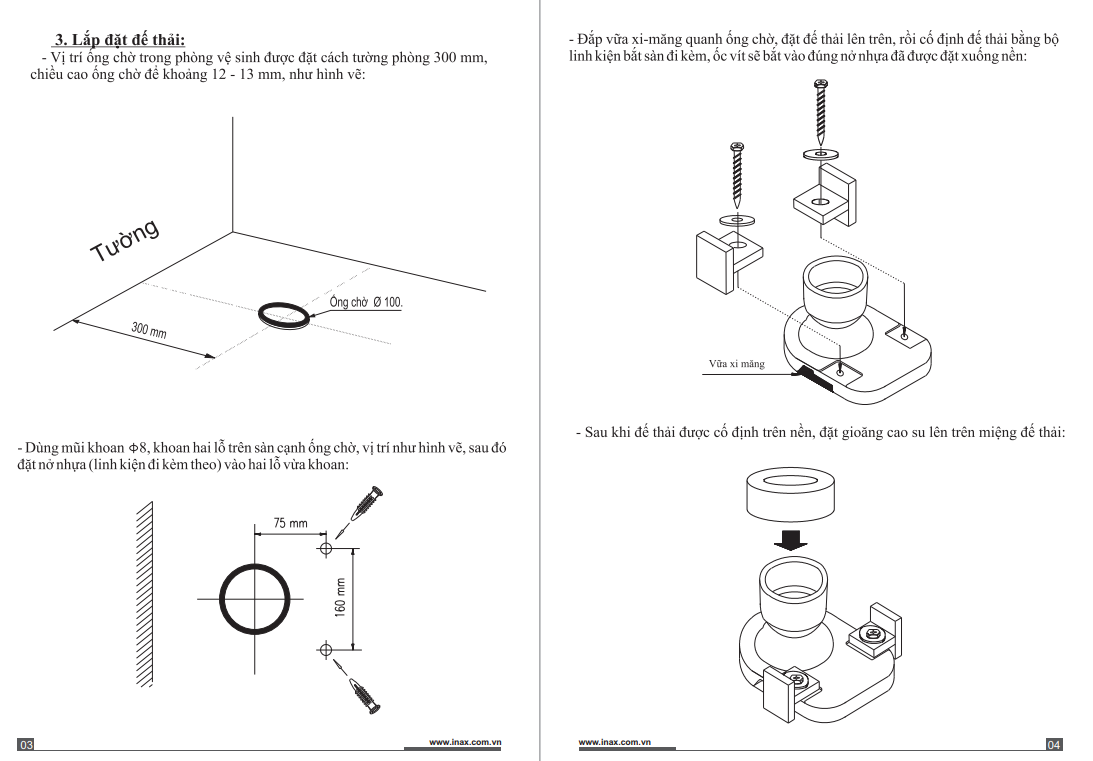 3. Lắp đặt đế thải:

- Vị trí ống chờ trong phòng vệ sinh được đặt cách tường phòng 300 mm, chiều cao ống chờ để khoảng 12 - 13 mm, như hình vẽ:

Tường

Ống chờ Ø 100.

300 mm

- Dùng mũi khoan Φ8, khoan hai lỗ trên sàn cạnh ống chờ, vị trí như hình vẽ, sau đó đặt nở nhựa (linh kiện đi kèm theo) vào hai lỗ vừa khoan:

75 mm

160 mm

03

www.inax.com.vn

- Đắp vữa xi-măng quanh ống chờ, đặt đế thải lên trên, rồi cố định đế thải bằng bộ linh kiện bắt sàn đi kèm, ốc vít sẽ bắt vào đúng nở nhựa đã được đặt xuống nền:

Vữa xi măng

- Sau khi đế thải được cố định trên nền, đặt gioăng cao su lên trên miệng đế thải:

www.inax.com.vn

04