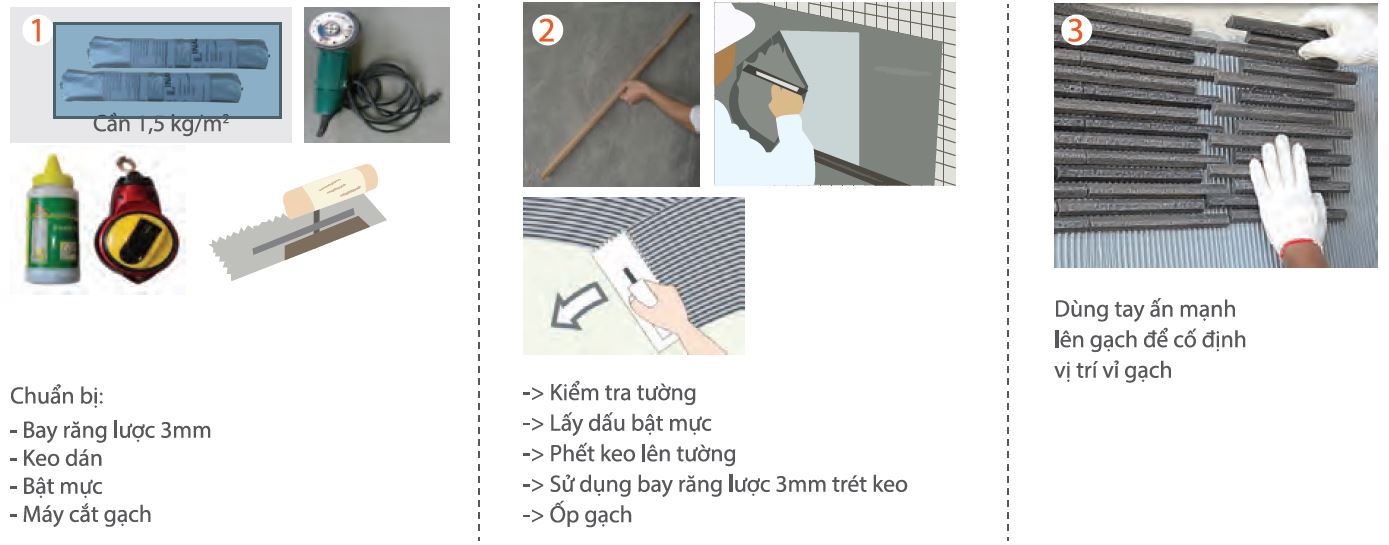 1

Cần 1,5 kg/m²

Chuẩn bị:
- Bay răng lược 3mm
- Keo dán
- Bật mực
- Máy cắt gạch

2

-> Kiểm tra tường
-> Lấy dấu bật mực
-> Phết keo lên tường
-> Sử dụng bay răng lược 3mm trét keo
-> Ốp gạch

3

Dùng tay ấn mạnh lên gạch để cố định vị trí vỉ gạch