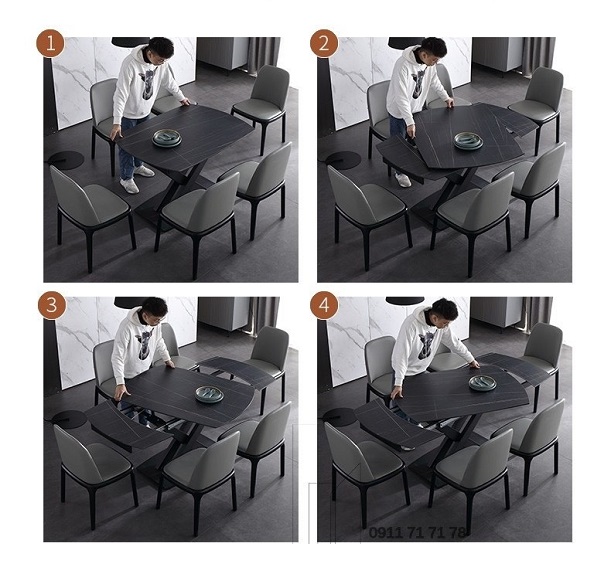 1

2

3

4

0911 71 71 78