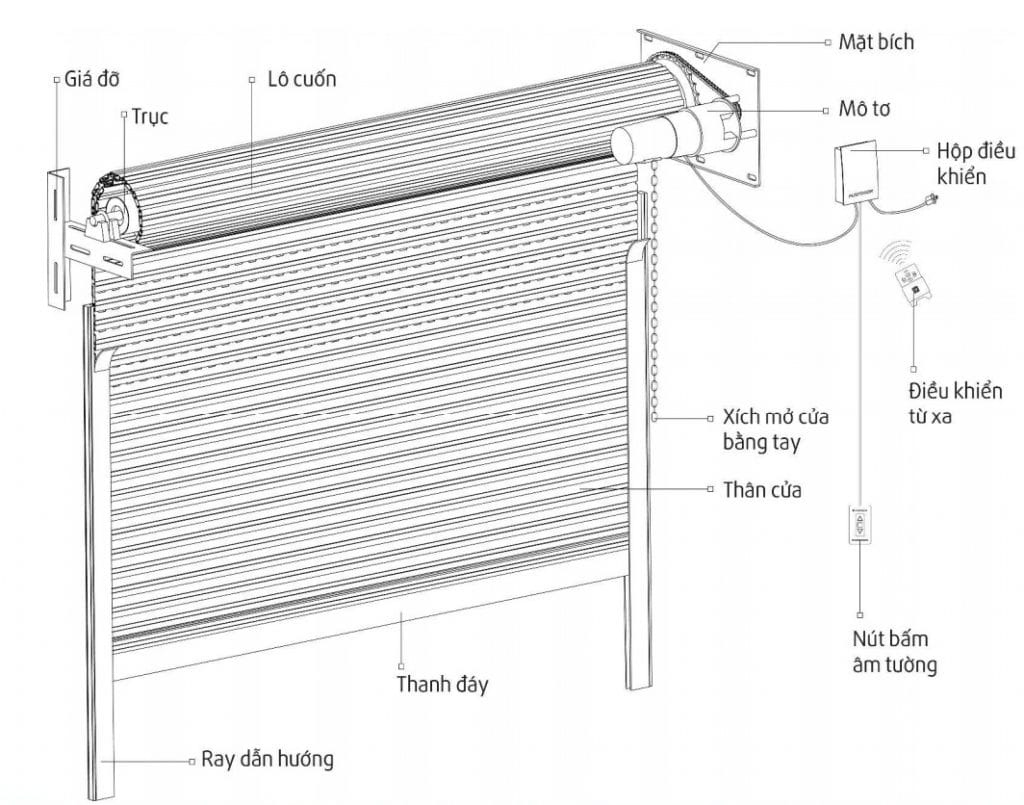 Giá đỡ

Trục

Lô cuốn

Mặt bích

Mô tơ

Hộp điều khiển

Điều khiển từ xa

Xích mở cửa bằng tay

Thân cửa

Nút bấm âm tường

Thanh đáy

Ray dẫn hướng