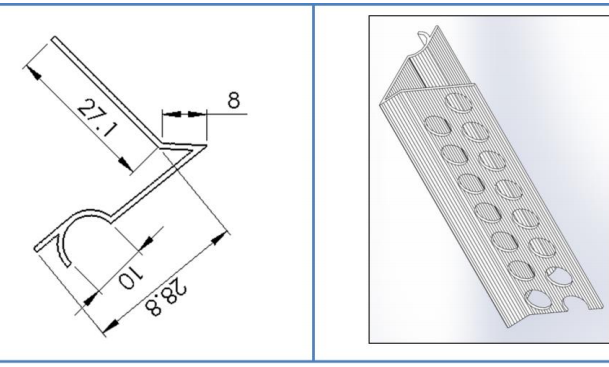 27.1
8
10
28.8