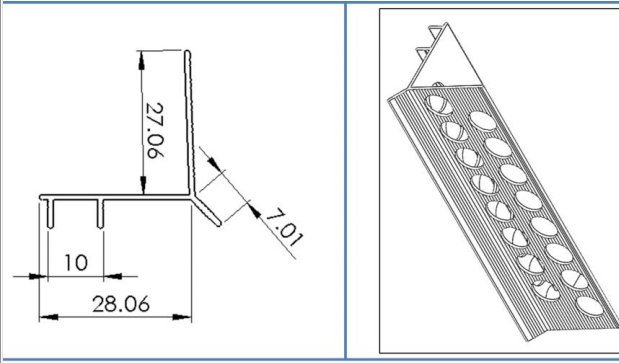 27.06

7.01

10

28.06