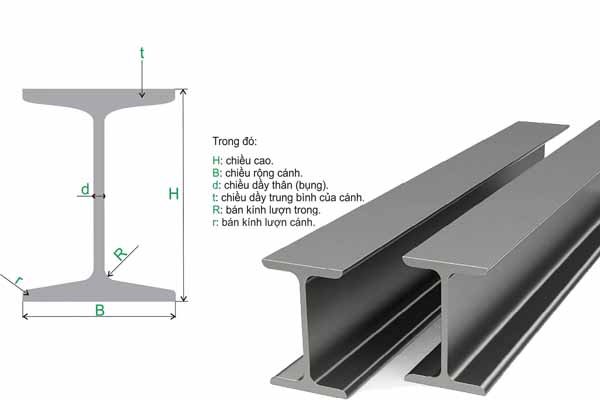 t

d

H

R

r

B

Trong đó:

H: chiều cao.
B: chiều rộng cánh.
d: chiều dầy thân (bụng).
t: chiều dầy trung bình của cánh.
R: bán kính lượn trong.
r: bán kính lượn cánh.