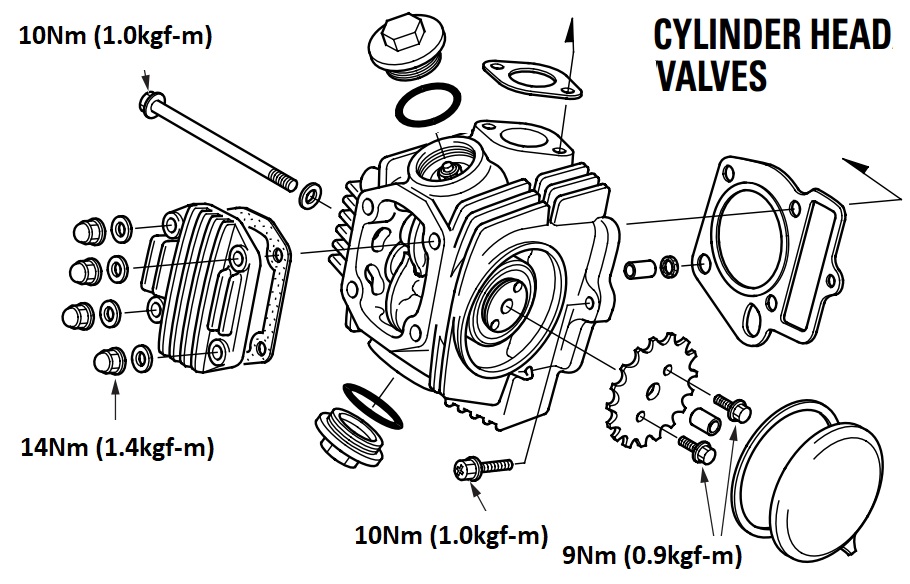 10Nm (1.0kgf-m)

CYLINDER HEAD
VALVES

14Nm (1.4kgf-m)

10Nm (1.0kgf-m)

9Nm (0.9kgf-m)