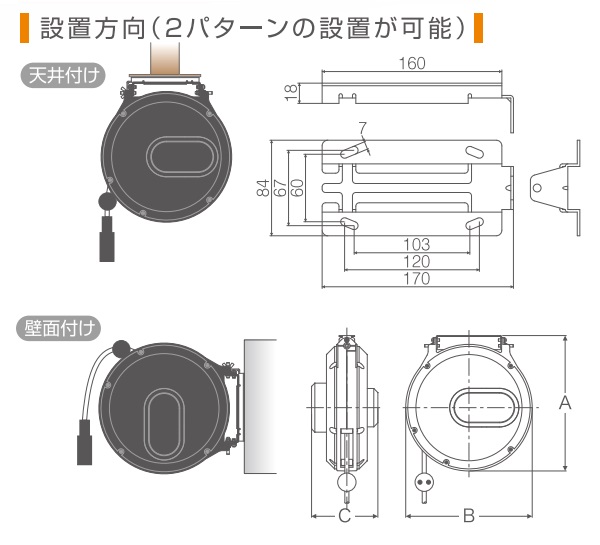 設置方向（2パターンの設置が可能）

天井付け

160
18
7
84
67
60
103
120
170

壁面付け

A
C
B