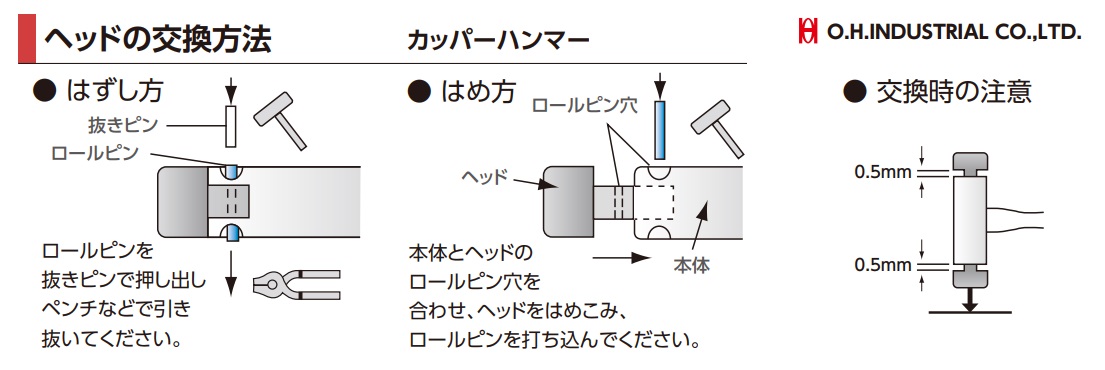 ヘッドの交換方法

カッパーハンマー

O.H.INDUSTRIAL CO.,LTD.

● はずし方

抜きピン

ロールピン

ロールピンを抜きピンで押し出しペンチなどで引き抜いてください。

● はめ方

ロールピン穴

ヘッド

本体

本体とヘッドのロールピン穴を合わせ、ヘッドをはめこみ、ロールピンを打ち込んでください。

● 交換時の注意

0.5mm

0.5mm