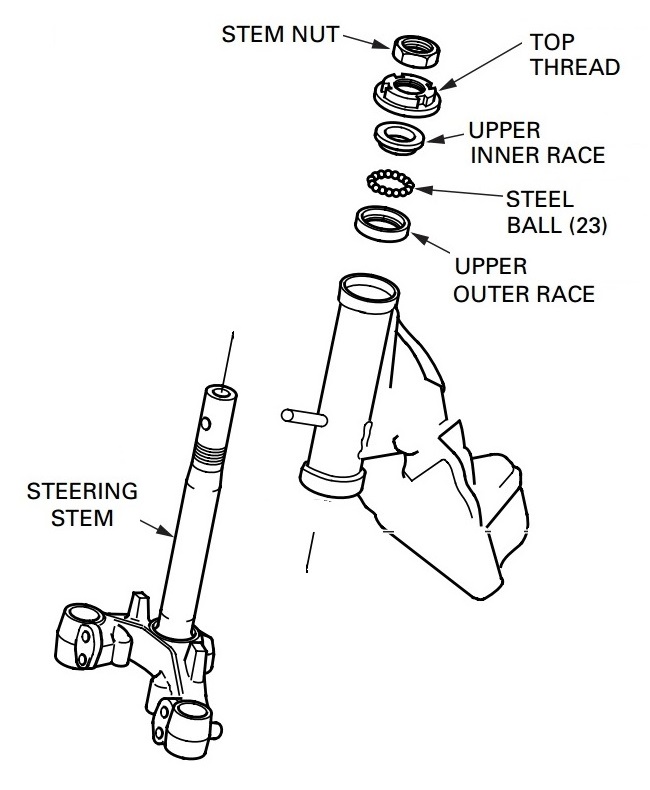 STEM NUT
TOP THREAD
UPPER INNER RACE
STEEL BALL (23)
UPPER OUTER RACE
STEERING STEM