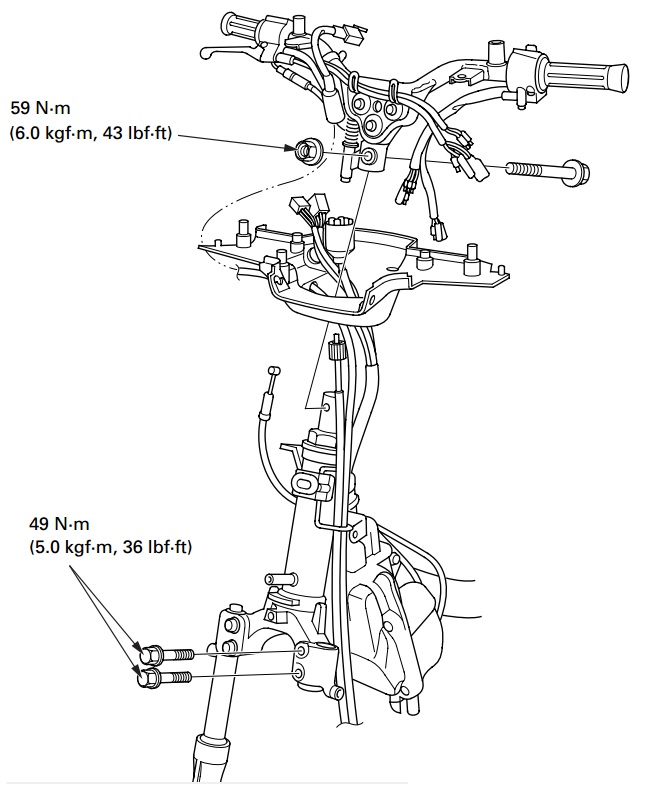 59 N·m
(6.0 kgf·m, 43 lbf·ft)

49 N·m
(5.0 kgf·m, 36 lbf·ft)