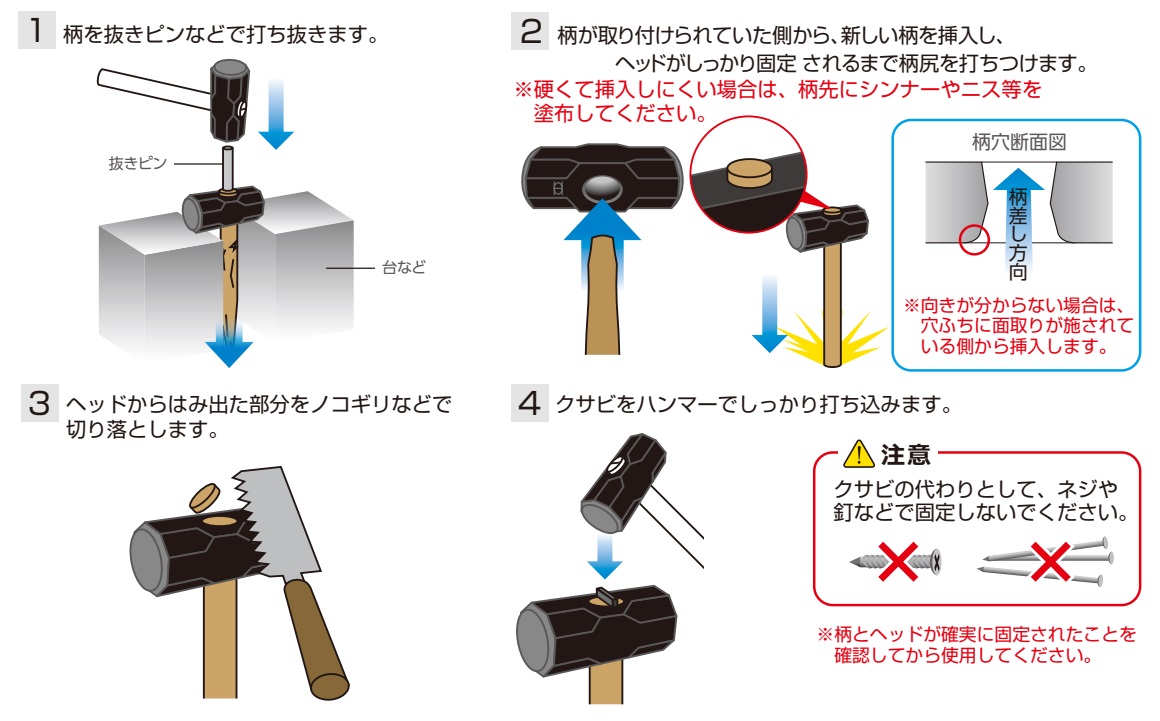 1 柄を抜きピンなどで打ち抜きます。

抜きピン

台など

2 柄が取り付けられていた側から、新しい柄を挿入し、ヘッドがしっかり固定 されるまで柄尻を打ちつけます。
※硬くて挿入しにくい場合は、柄先にシンナーやニス等を塗布してください。

柄穴断面図

柄差し方向

※向きが分からない場合は、穴ふちに面取りが施されている側から挿入します。

3 ヘッドからはみ出た部分をノコギリなどで切り落とします。

4 クサビをハンマーでしっかり打ち込みます。

注意
クサビの代わりとして、ネジや釘などで固定しないでください。

※柄とヘッドが確実に固定されたことを確認してから使用してください。