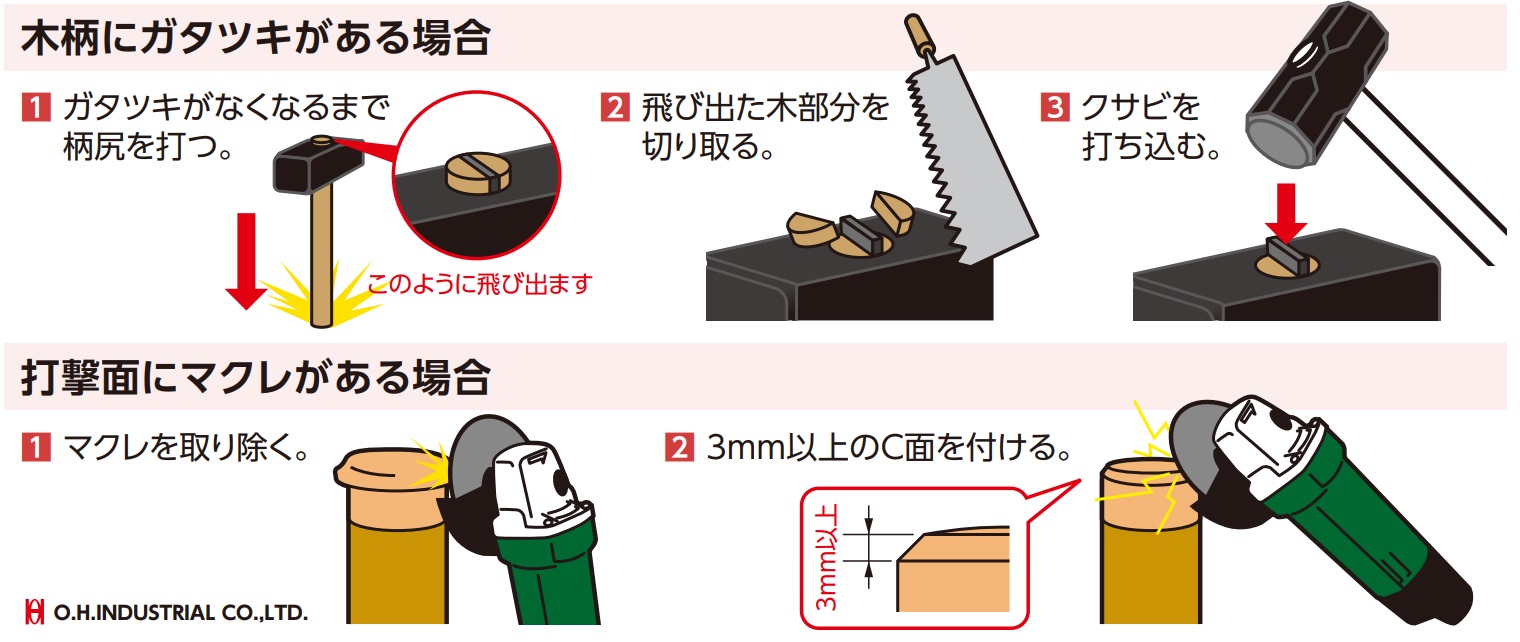 木柄にガタツキがある場合

1 ガタツキがなくなるまで柄尻を打つ。

このように飛び出ます

2 飛び出た木部分を切り取る。

3 クサビを打ち込む。

打撃面にマクレがある場合

1 マクレを取り除く。

2 3mm以上のC面を付ける。

3mm以上

O.H.INDUSTRIAL CO.,LTD.