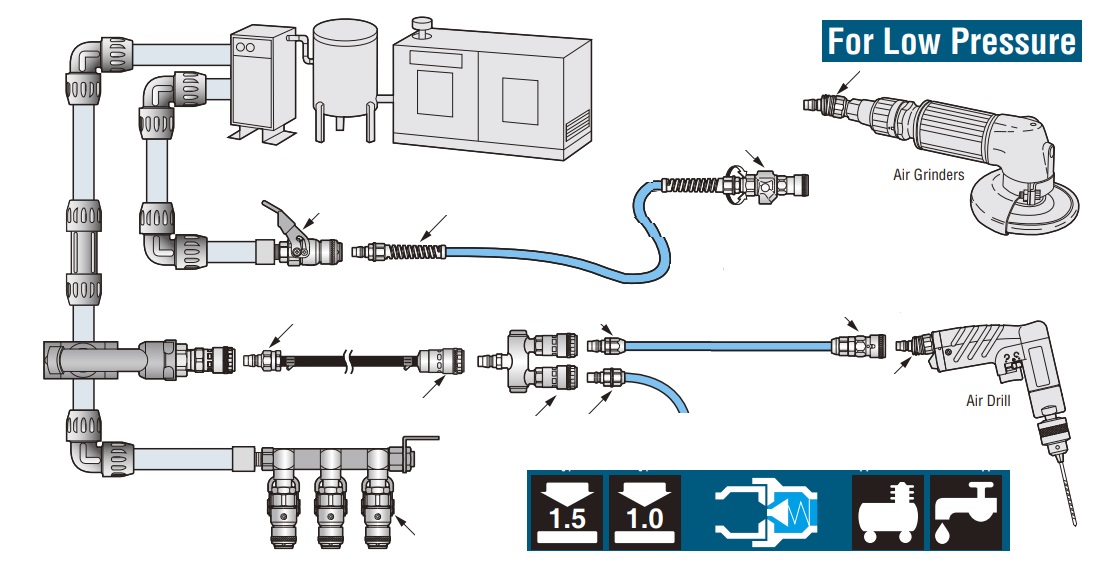 For Low Pressure

Air Grinders

Air Drill

1.5

1.0