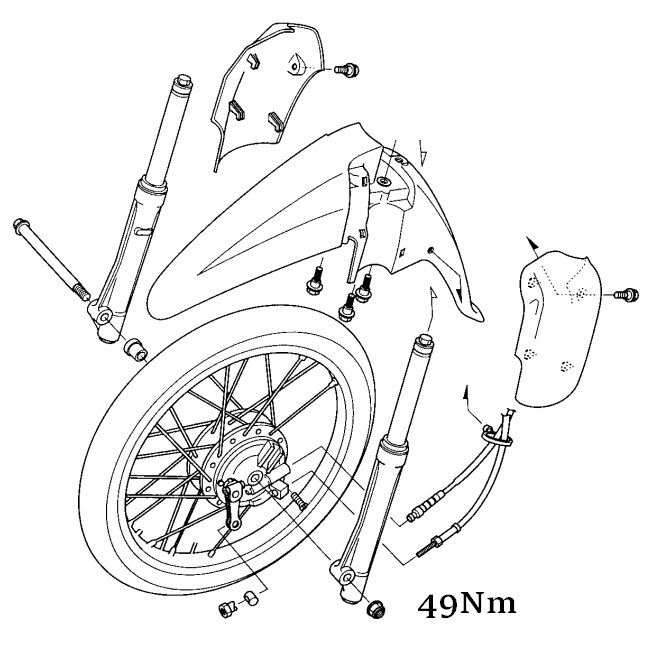 49Nm