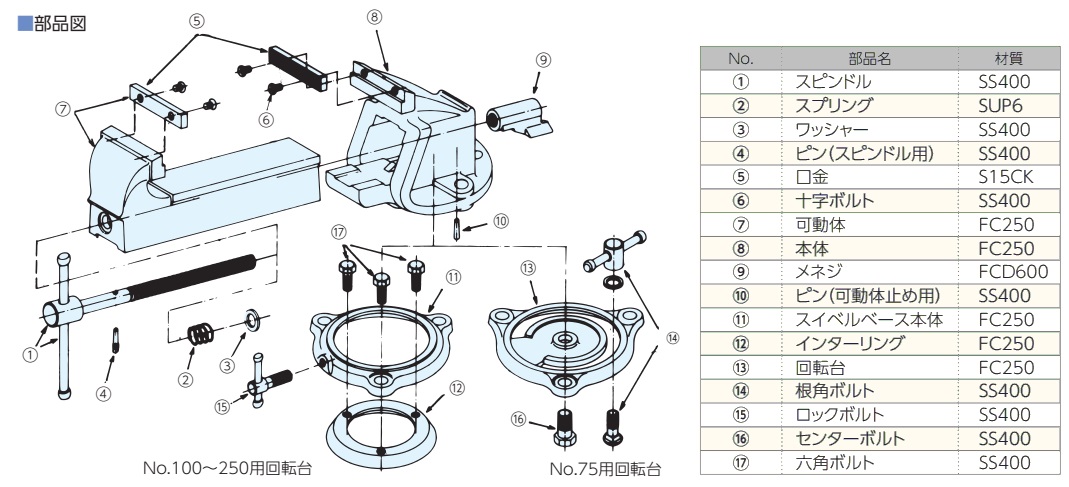 ■部品図

⑤ ⑧ ⑨ ⑦ ⑥ ⑩ ⑰ ⑪ ⑬ ⑭ ① ④ ② ③ ⑮ ⑫ ⑯

No.100～250用回転台

No.75用回転台

| No. | 部品名 | 材質 |
|---|---|---|
| ① | スピンドル | SS400 |
| ② | スプリング | SUP6 |
| ③ | ワッシャー | SS400 |
| ④ | ピン(スピンドル用) | SS400 |
| ⑤ | 口金 | S15CK |
| ⑥ | 十字ボルト | SS400 |
| ⑦ | 可動体 | FC250 |
| ⑧ | 本体 | FC250 |
| ⑨ | メネジ | FCD600 |
| ⑩ | ピン(可動体止め用) | SS400 |
| ⑪ | スイベルベース本体 | FC250 |
| ⑫ | インターリング | FC250 |
| ⑬ | 回転台 | FC250 |
| ⑭ | 根角ボルト | SS400 |
| ⑮ | ロックボルト | SS400 |
| ⑯ | センターボルト | SS400 |
| ⑰ | 六角ボルト | SS400 |