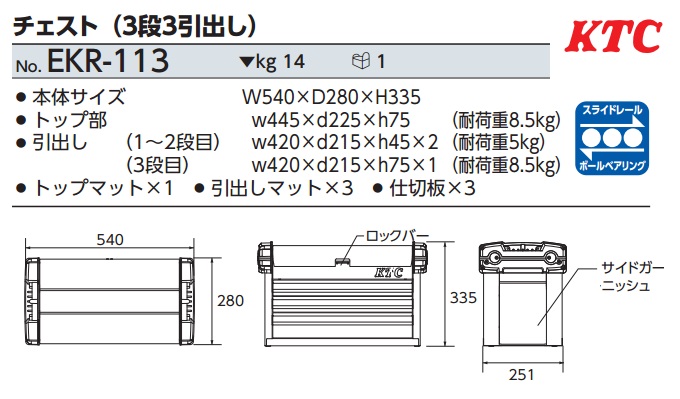 チェスト（3段3引出し）

KTC

No. EKR-113　▼kg 14　1

● 本体サイズ　W540×D280×H335
● トップ部　w445×d225×h75　(耐荷重8.5kg)
● 引出し　(1～2段目)　w420×d215×h45×2　(耐荷重5kg)
(3段目)　w420×d215×h75×1　(耐荷重8.5kg)
● トップマット×1　● 引出しマット×3　● 仕切板×3

スライドレール
ボールベアリング

540
280
ロックバー
KTC
335
サイドガーニッシュ
251