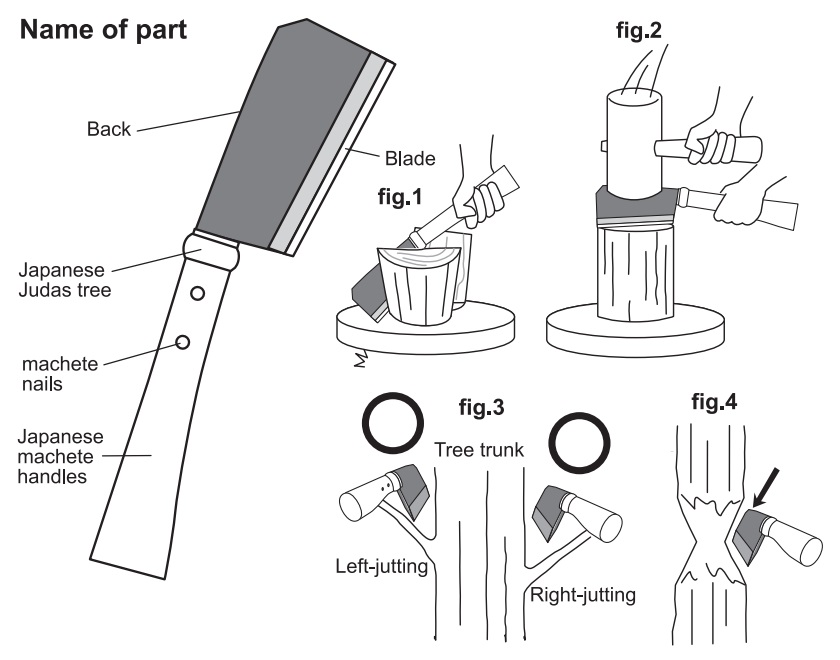 Name of part

Back

Blade

Japanese Judas tree

machete nails

Japanese machete handles

fig.1

fig.2

fig.3

Tree trunk

Left-jutting

Right-jutting

fig.4