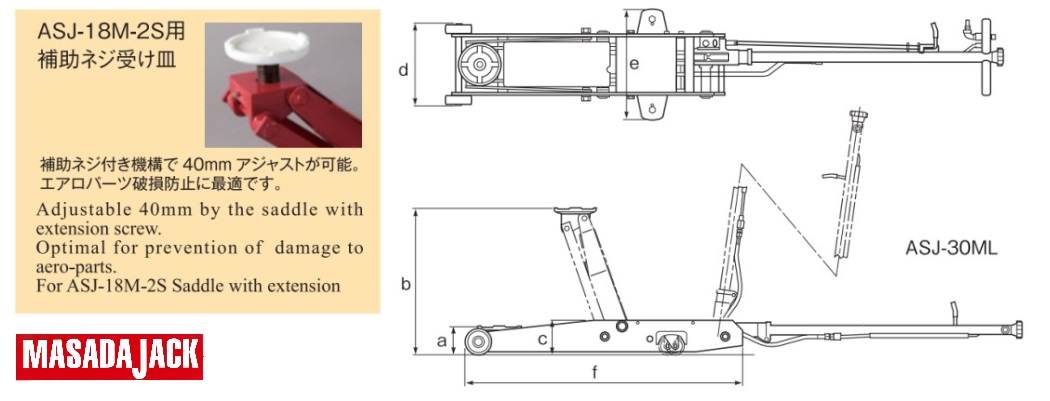 ASJ-18M-2S用
補助ネジ受け皿

補助ネジ付き機構で 40mm アジャストが可能。
エアロパーツ破損防止に最適です。

Adjustable 40mm by the saddle with extension screw.
Optimal for prevention of damage to aero-parts.
For ASJ-18M-2S Saddle with extension

MASADA JACK

d

e

ASJ-30ML

b

a

c

f