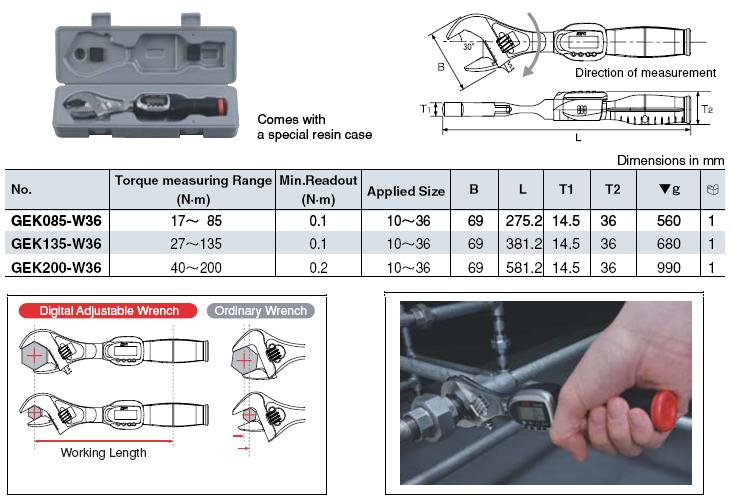 Comes with a special resin case

30°

B

Direction of measurement

T1

T2

L

Dimensions in mm

| No. | Torque measuring Range (N·m) | Min.Readout (N·m) | Applied Size | B | L | T1 | T2 | ▼g | |
|---|---|---|---|---|---|---|---|---|---|
| GEK085-W36 | 17～ 85 | 0.1 | 10～36 | 69 | 275.2 | 14.5 | 36 | 560 | 1 |
| GEK135-W36 | 27～135 | 0.1 | 10～36 | 69 | 381.2 | 14.5 | 36 | 680 | 1 |
| GEK200-W36 | 40～200 | 0.2 | 10～36 | 69 | 581.2 | 14.5 | 36 | 990 | 1 |

Digital Adjustable Wrench

Ordinary Wrench

Working Length