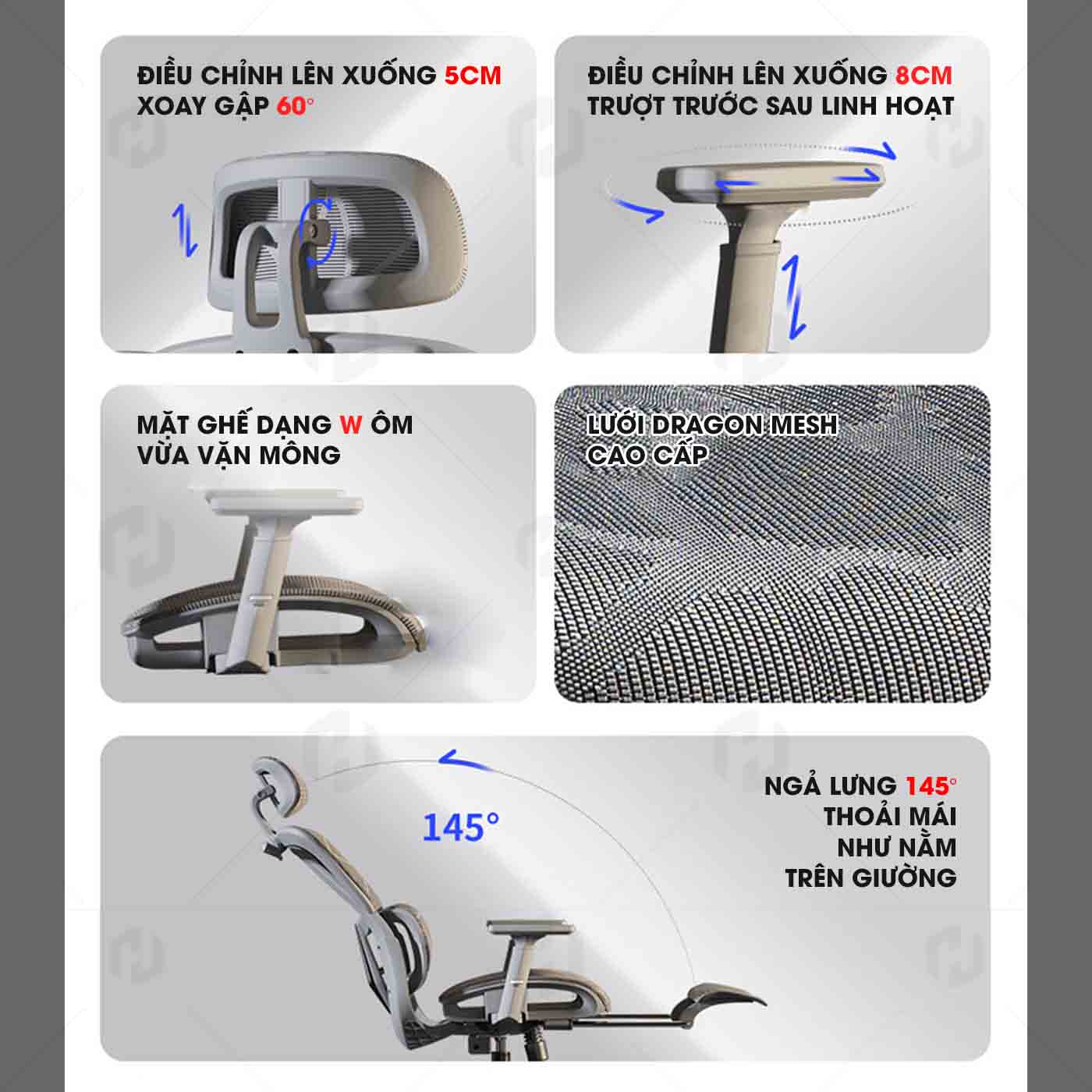 ĐIỀU CHỈNH LÊN XUỐNG 5CM
XOAY GẬP 60°

ĐIỀU CHỈNH LÊN XUỐNG 8CM
TRƯỢT TRƯỚC SAU LINH HOẠT

MẶT GHẾ DẠNG W ÔM
VỪA VẶN MÔNG

LƯỚI DRAGON MESH
CAO CẤP

145°

NGẢ LƯNG 145°
THOẢI MÁI
NHƯ NẰM
TRÊN GIƯỜNG