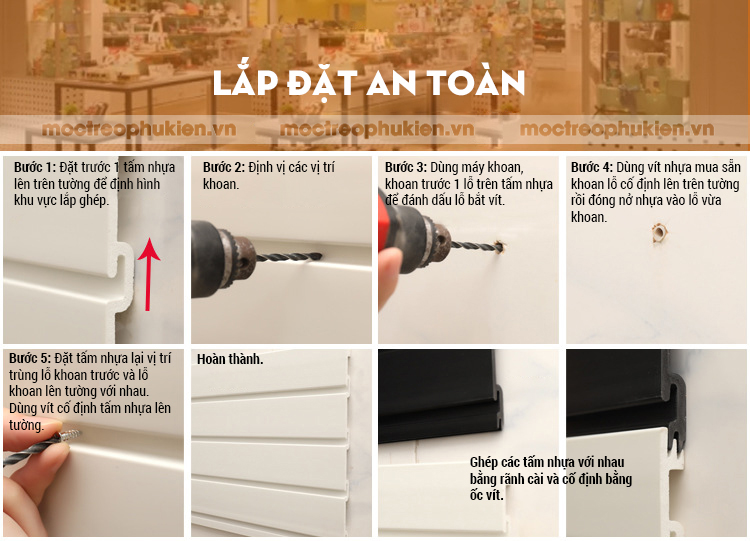 LẮP ĐẶT AN TOÀN

moctreophukien.vn moctreophukien.vn moctreophukien.vn

Bước 1: Đặt trước 1 tấm nhựa lên trên tường để định hình khu vực lắp ghép.

Bước 2: Định vị các vị trí khoan.

Bước 3: Dùng máy khoan, khoan trước 1 lỗ trên tấm nhựa để đánh dấu lỗ bắt vít.

Bước 4: Dùng vít nhựa mua sẵn khoan lỗ cố định lên trên tường rồi đóng nở nhựa vào lỗ vừa khoan.

Bước 5: Đặt tấm nhựa lại vị trí trùng lỗ khoan trước và lỗ khoan lên tường với nhau. Dùng vít cố định tấm nhựa lên tường.

Hoàn thành.

Ghép các tấm nhựa với nhau bằng rãnh cài và cố định bằng ốc vít.