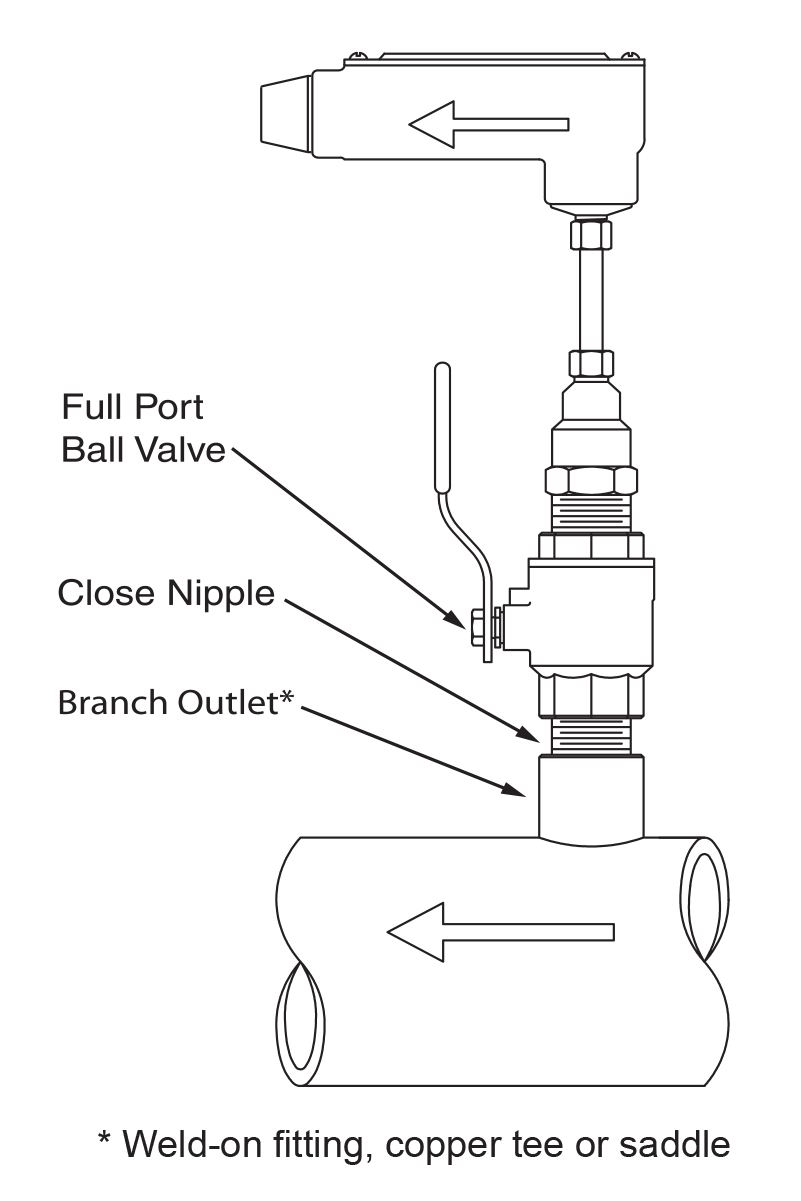 Full Port
Ball Valve

Close Nipple

Branch Outlet*

* Weld-on fitting, copper tee or saddle