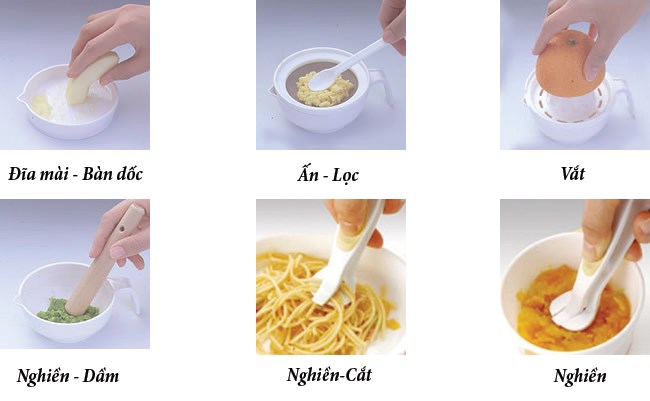 Đĩa mài - Bàn dốc

Ấn - Lọc

Vắt

Nghiền - Dầm

Nghiền-Cắt

Nghiền