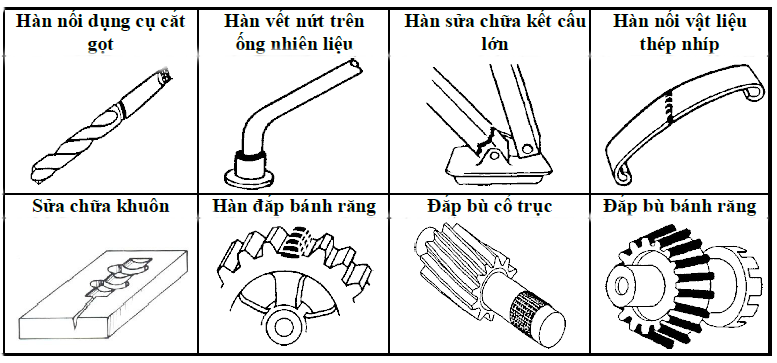 | Hàn nối dụng cụ cắt gọt | Hàn vết nứt trên ống nhiên liệu | Hàn sửa chữa kết cấu lớn | Hàn nối vật liệu thép nhíp |
|---|---|---|---|
| Sửa chữa khuôn | Hàn đắp bánh răng | Đắp bù cổ trục | Đắp bù bánh răng |