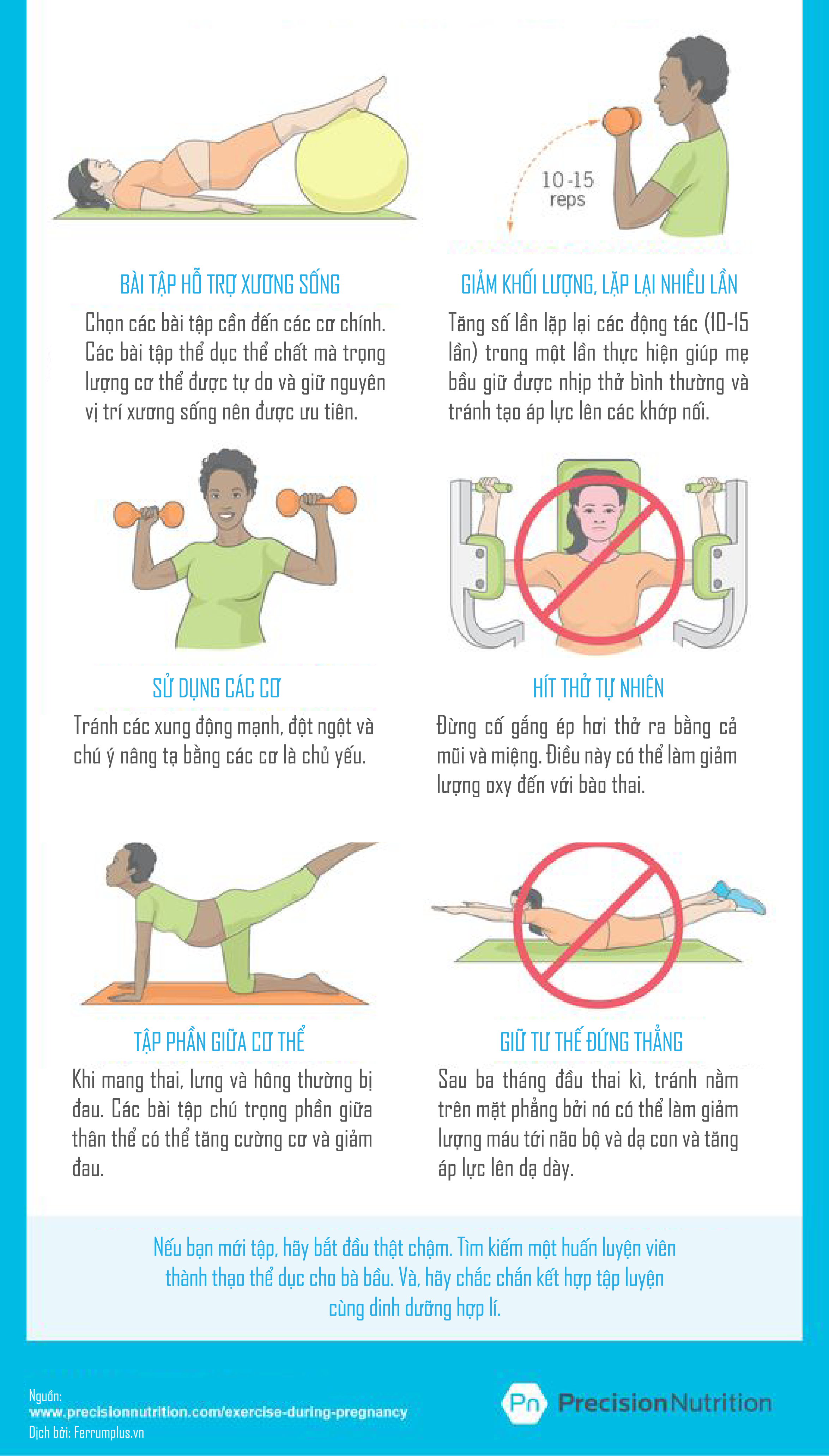 10-15
reps

BÀI TẬP HỖ TRỢ XƯƠNG SỐNG

Chọn các bài tập cần đến các cơ chính. Các bài tập thể dục thể chất mà trọng lượng cơ thể được tự do và giữ nguyên vị trí xương sống nên được ưu tiên.

GIẢM KHỐI LƯỢNG, LẶP LẠI NHIỀU LẦN

Tăng số lần lặp lại các động tác (10-15 lần) trong một lần thực hiện giúp mẹ bầu giữ được nhịp thở bình thường và tránh tạo áp lực lên các khớp nối.

SỬ DỤNG CÁC CƠ

Tránh các xung động mạnh, đột ngột và chú ý nâng tạ bằng các cơ là chủ yếu.

HÍT THỞ TỰ NHIÊN

Đừng cố gắng ép hơi thở ra bằng cả mũi và miệng. Điều này có thể làm giảm lượng oxy đến với bào thai.

TẬP PHẦN GIỮA CƠ THỂ

Khi mang thai, lưng và hông thường bị đau. Các bài tập chú trọng phần giữa thân thể có thể tăng cường cơ và giảm đau.

GIỮ TƯ THẾ ĐỨNG THẲNG

Sau ba tháng đầu thai kì, tránh nằm trên mặt phẳng bởi nó có thể làm giảm lượng máu tới não bộ và dạ con và tăng áp lực lên dạ dày.

Nếu bạn mới tập, hãy bắt đầu thật chậm. Tìm kiếm một huấn luyện viên thành thạo thể dục cho bà bầu. Và, hãy chắc chắn kết hợp tập luyện cùng dinh dưỡng hợp lí.

Nguồn:
www.precisionnutrition.com/exercise-during-pregnancy
Dịch bởi: Ferrumplus.vn

Pn PrecisionNutrition