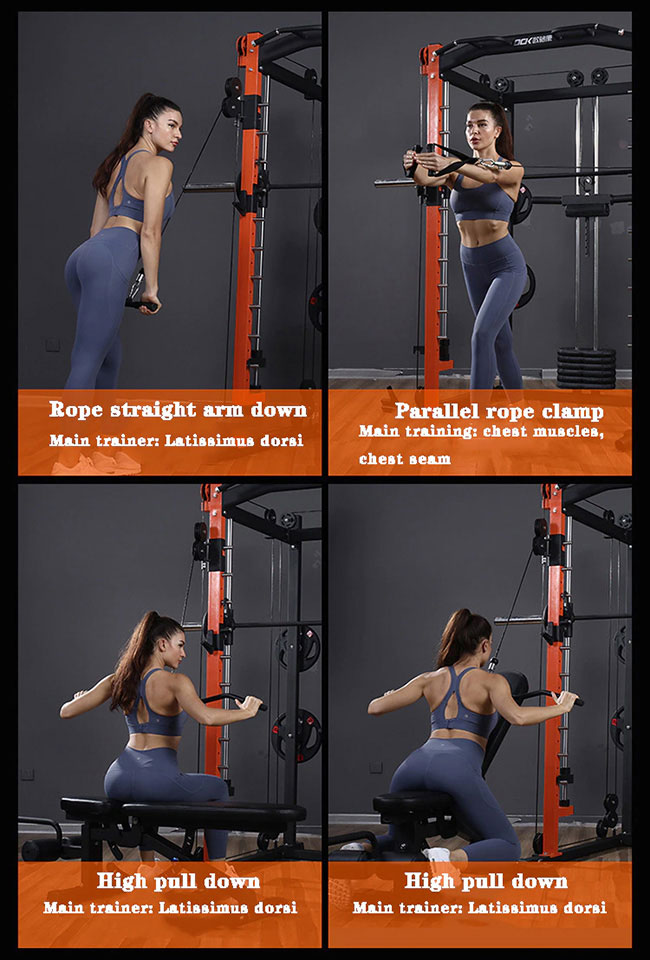 Rope straight arm down
Main trainer: Latissimus dorsi

Parallel rope clamp
Main training: chest muscles, chest seam

High pull down
Main trainer: Latissimus dorsi

High pull down
Main trainer: Latissimus dorsi