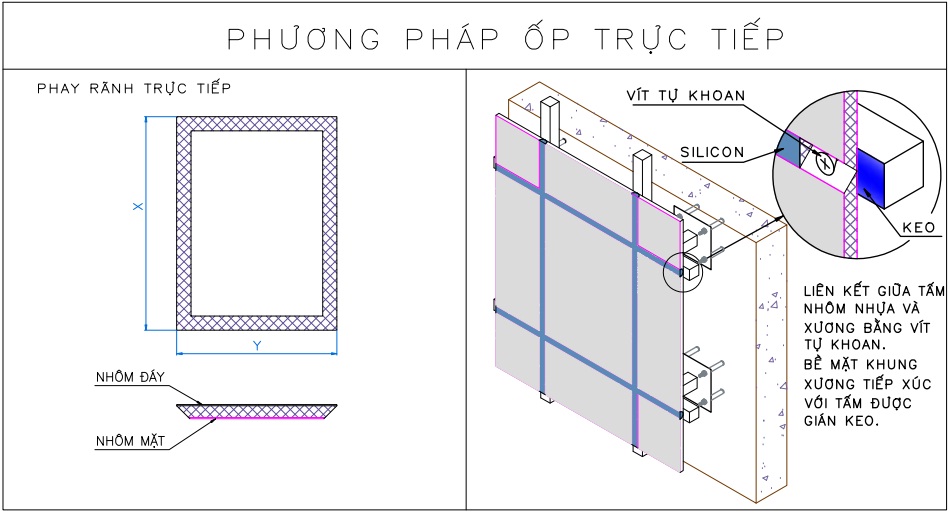 PHƯƠNG PHÁP ỐP TRỰC TIẾP

PHAY RÃNH TRỰC TIẾP

X

Y

NHÔM ĐÁY

NHÔM MẶT

VÍT TỰ KHOAN

SILICON

KEO

LIÊN KẾT GIỮA TẤM NHÔM NHỰA VÀ XƯƠNG BẰNG VÍT TỰ KHOAN.
BỀ MẶT KHUNG XƯƠNG TIẾP XÚC VỚI TẤM ĐƯỢC GIÁN KEO.