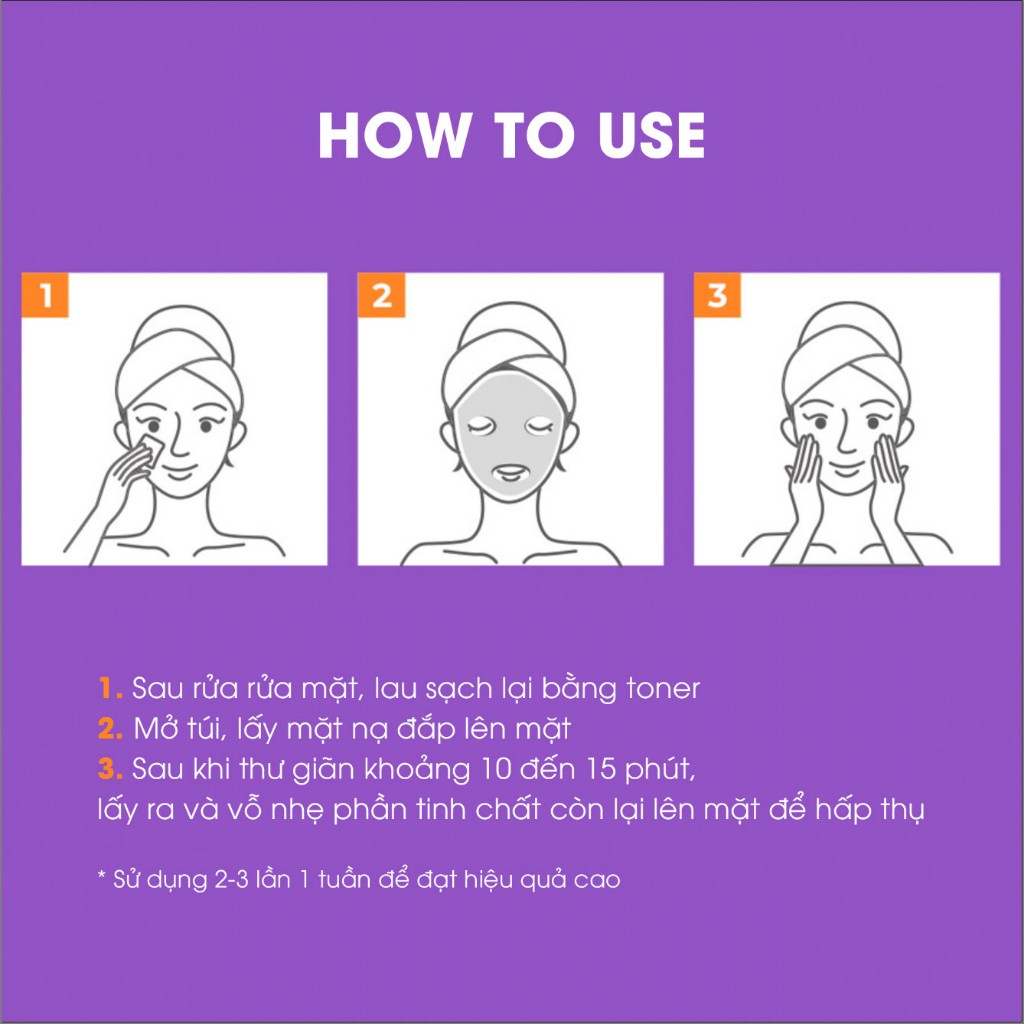 HOW TO USE

1

2

3

1. Sau rửa rửa mặt, lau sạch lại bằng toner
2. Mở túi, lấy mặt nạ đắp lên mặt
3. Sau khi thư giãn khoảng 10 đến 15 phút, lấy ra và vỗ nhẹ phần tinh chất còn lại lên mặt để hấp thụ

* Sử dụng 2-3 lần 1 tuần để đạt hiệu quả cao