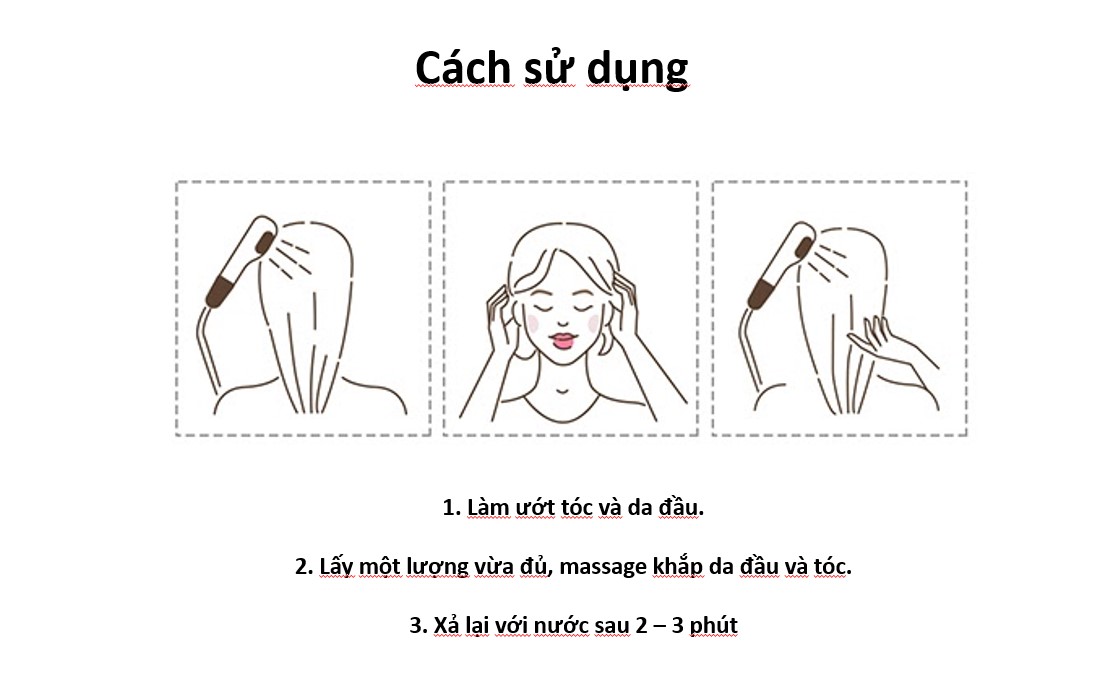 Cách sử dụng

1. Làm ướt tóc và da đầu.

2. Lấy một lượng vừa đủ, massage khắp da đầu và tóc.

3. Xả lại với nước sau 2 – 3 phút