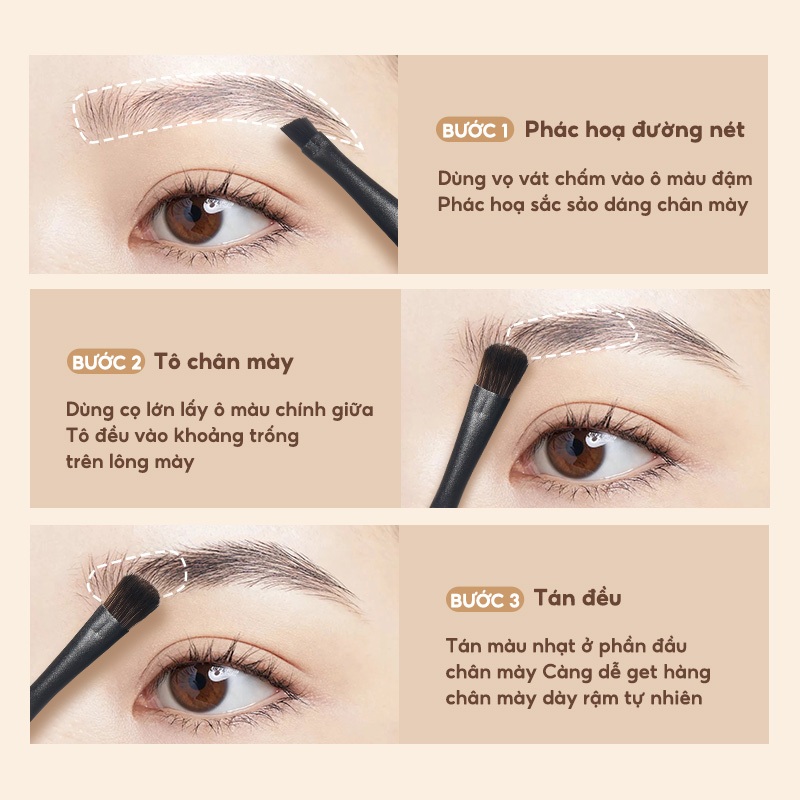 BƯỚC 1 Phác hoạ đường nét

Dùng vọ vát chấm vào ô màu đậm
Phác hoạ sắc sảo dáng chân mày

BƯỚC 2 Tô chân mày

Dùng cọ lớn lấy ô màu chính giữa
Tô đều vào khoảng trống
trên lông mày

BƯỚC 3 Tán đều

Tán màu nhạt ở phần đầu
chân mày Càng dễ get hàng
chân mày dày rậm tự nhiên