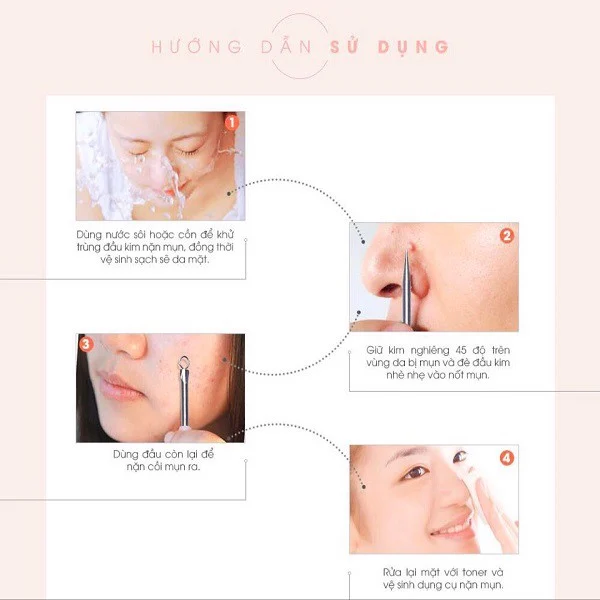 HƯỚNG DẪN SỬ DỤNG

1

Dùng nước sôi hoặc cồn để khử trùng đầu kim nặn mụn, đồng thời vệ sinh sạch sẽ da mặt.

2

Giữ kim nghiêng 45 độ trên vùng da bị mụn và đè đầu kim nhè nhẹ vào nốt mụn.

3

Dùng đầu còn lại để nặn cồi mụn ra.

4

Rửa lại mặt với toner và vệ sinh dụng cụ nặn mụn.