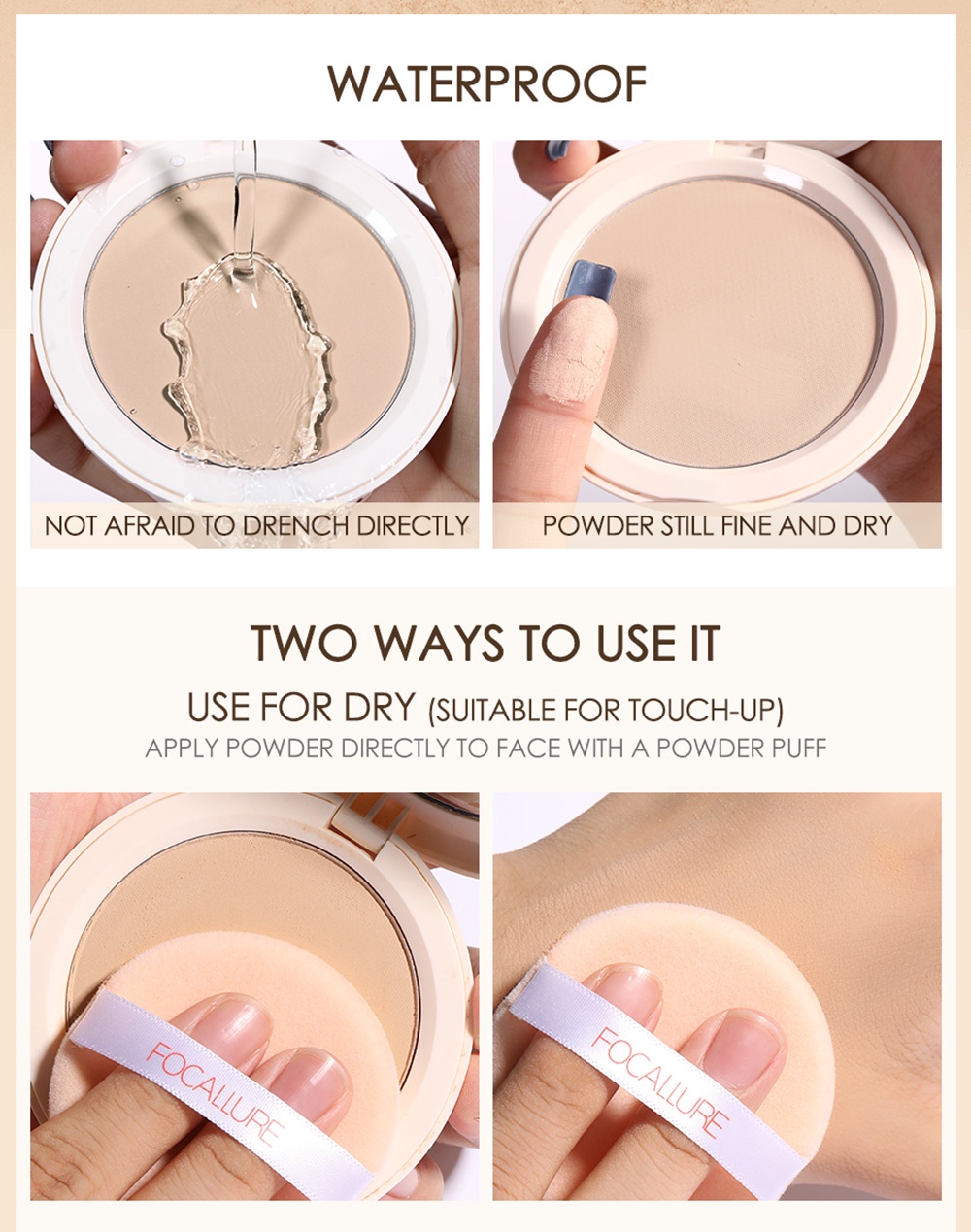 WATERPROOF

NOT AFRAID TO DRENCH DIRECTLY

POWDER STILL FINE AND DRY

TWO WAYS TO USE IT

USE FOR DRY (SUITABLE FOR TOUCH-UP)

APPLY POWDER DIRECTLY TO FACE WITH A POWDER PUFF

FOCALLURE

FOCALLURE